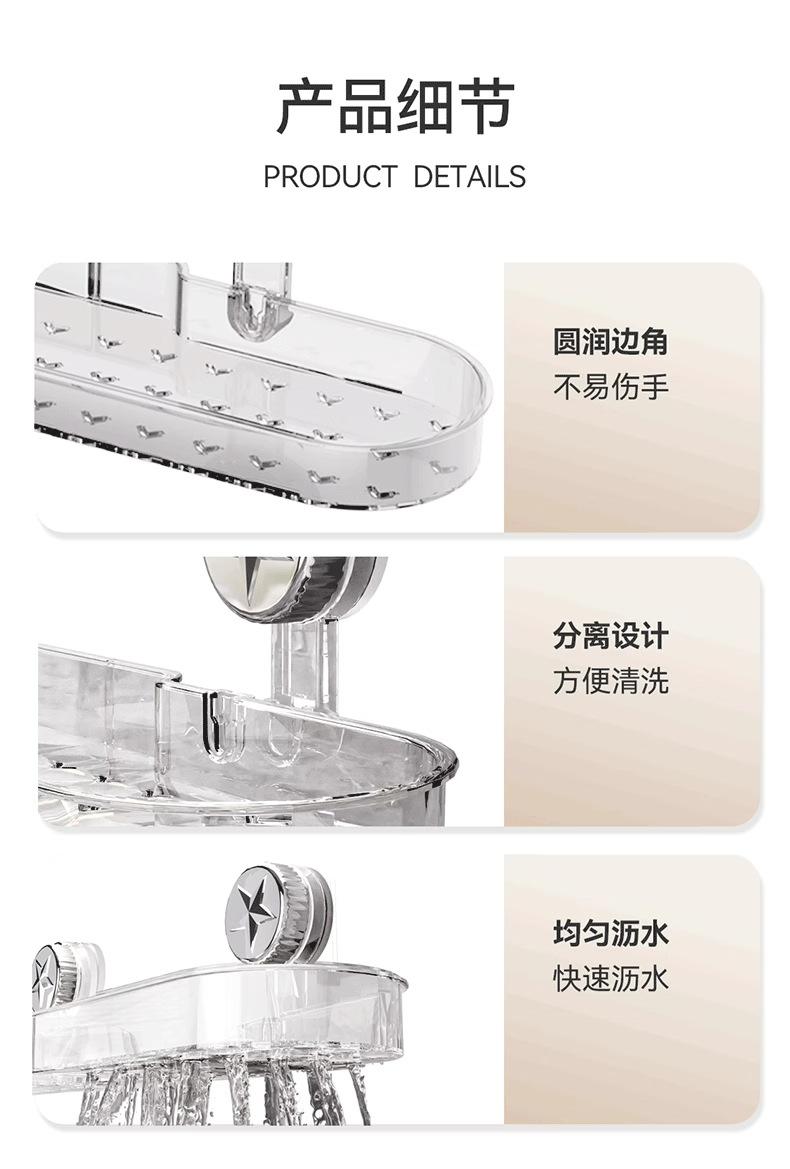 产品细节

PRODUCT DETAILS

圆润边角
不易伤手

分离设计
方便清洗

均匀沥水
快速沥水