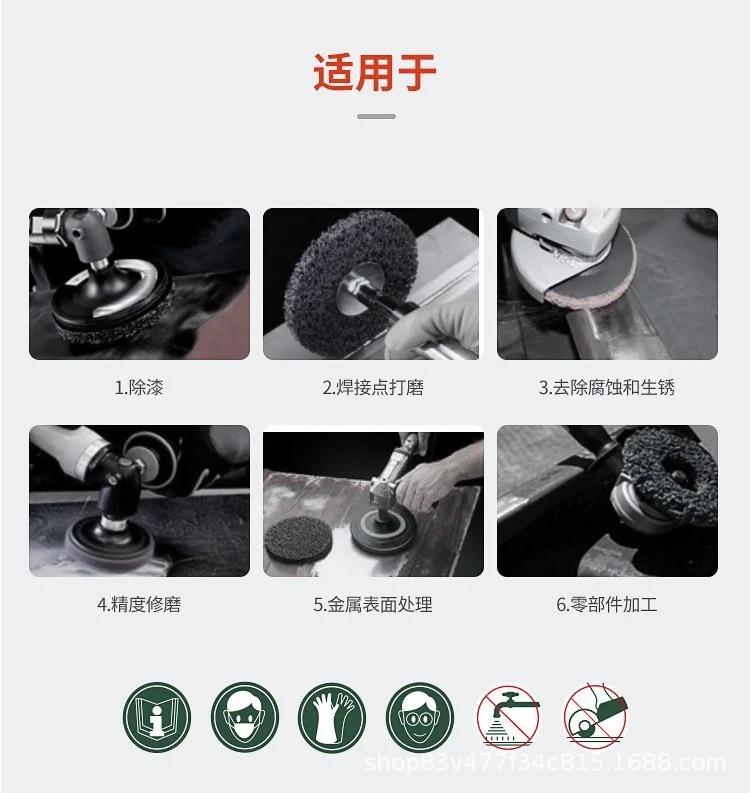 适用于

1.除漆

2.焊接点打磨

3.去除腐蚀和生锈

4.精度修磨

5.金属表面处理

6.零部件加工

shop83v477f34c815.1688.com