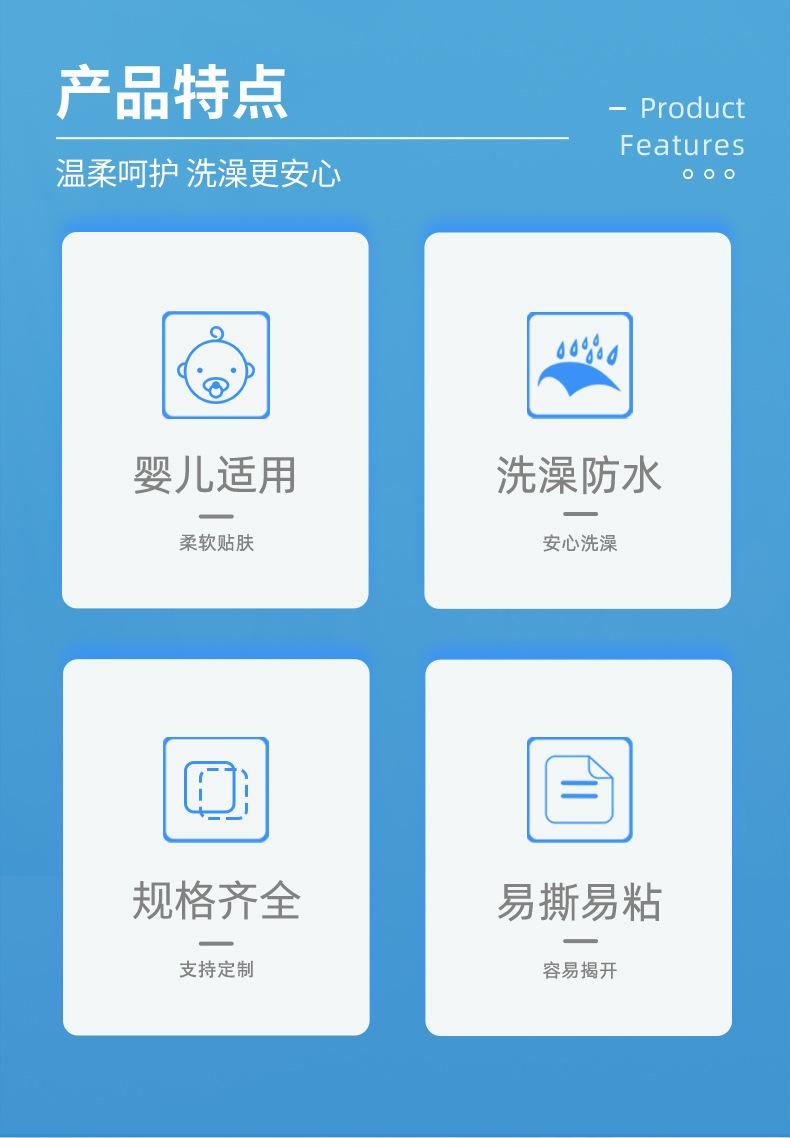 产品特点

温柔呵护 洗澡更安心

- Product
Features

婴儿适用

柔软贴肤

洗澡防水

安心洗澡

规格齐全

支持定制

易撕易粘

容易揭开