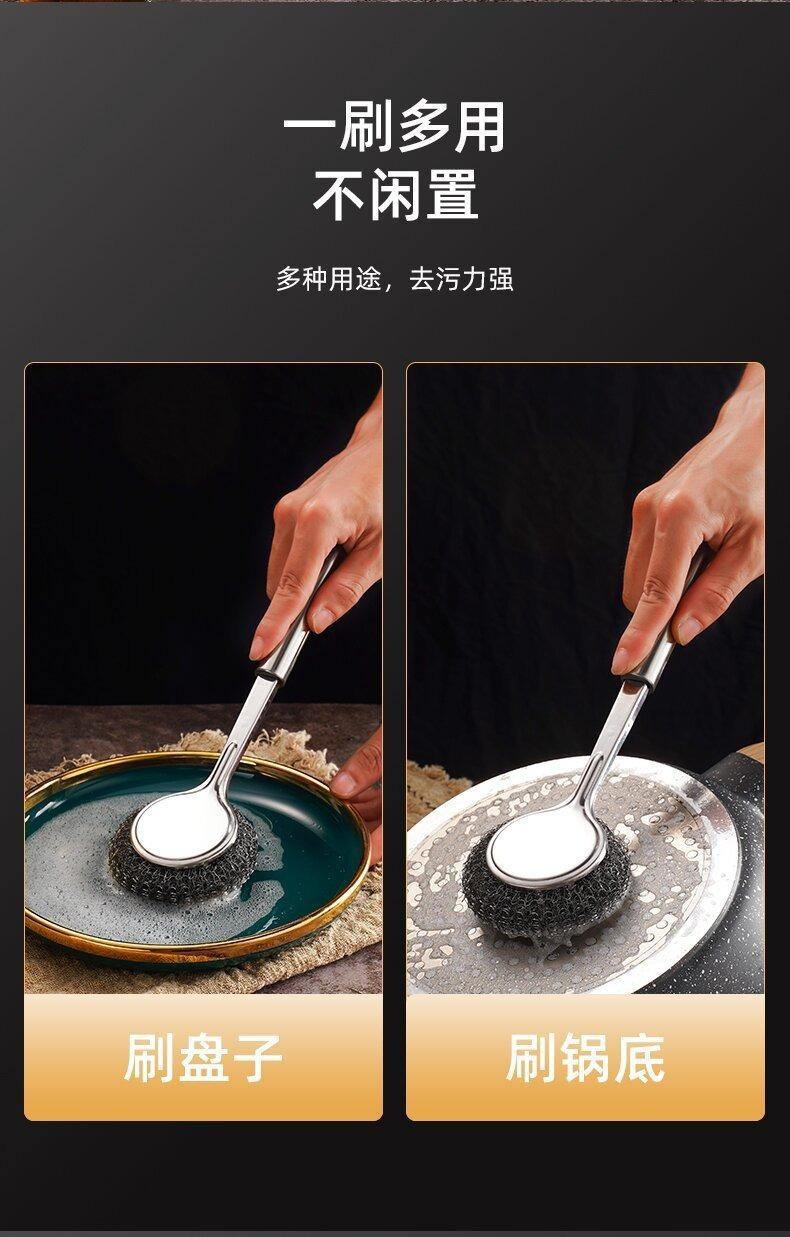 一刷多用
不闲置

多种用途，去污力强

刷盘子

刷锅底