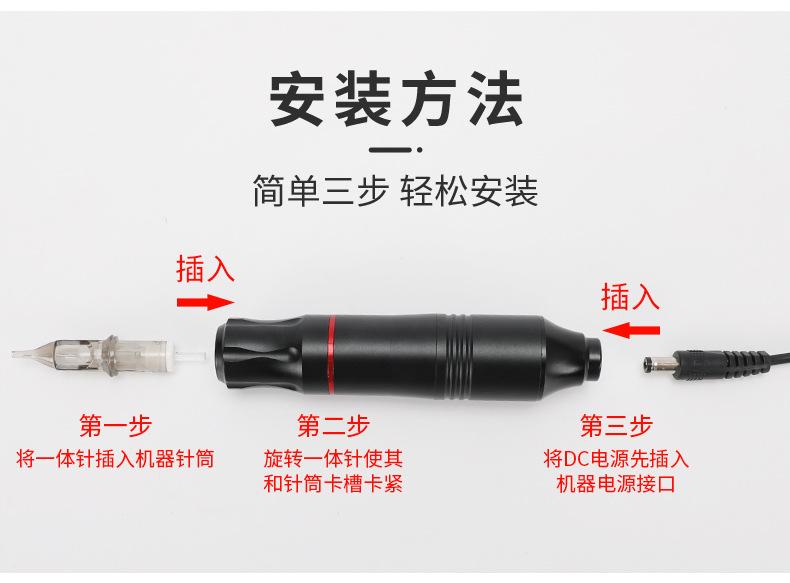 安装方法

简单三步 轻松安装

插入

插入

第一步
将一体针插入机器针筒

第二步
旋转一体针使其和针筒卡槽卡紧

第三步
将DC电源先插入机器电源接口