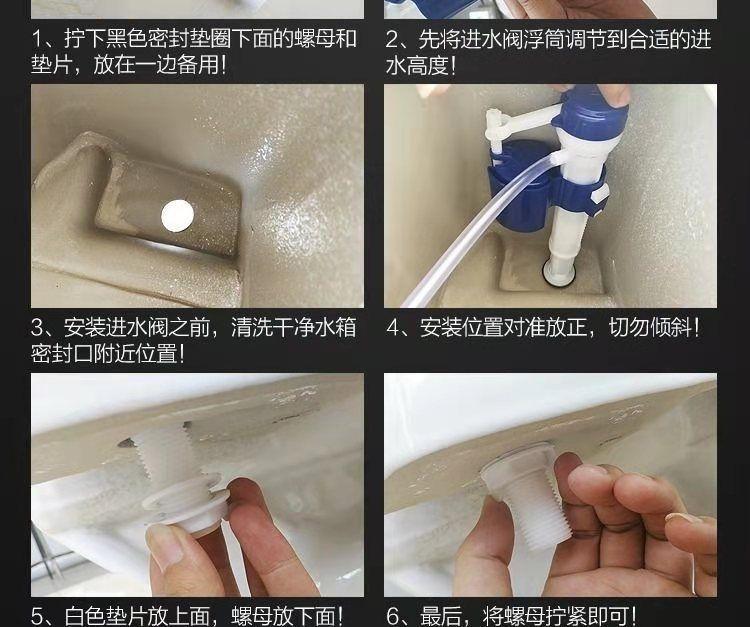 1、拧下黑色密封垫圈下面的螺母和垫片，放在一边备用！

2、先将进水阀浮筒调节到合适的进水高度！

3、安装进水阀之前，清洗干净水箱密封口附近位置！

4、安装位置对准放正，切勿倾斜！

5、白色垫片放上面，螺母放下面！

6、最后，将螺母拧紧即可！