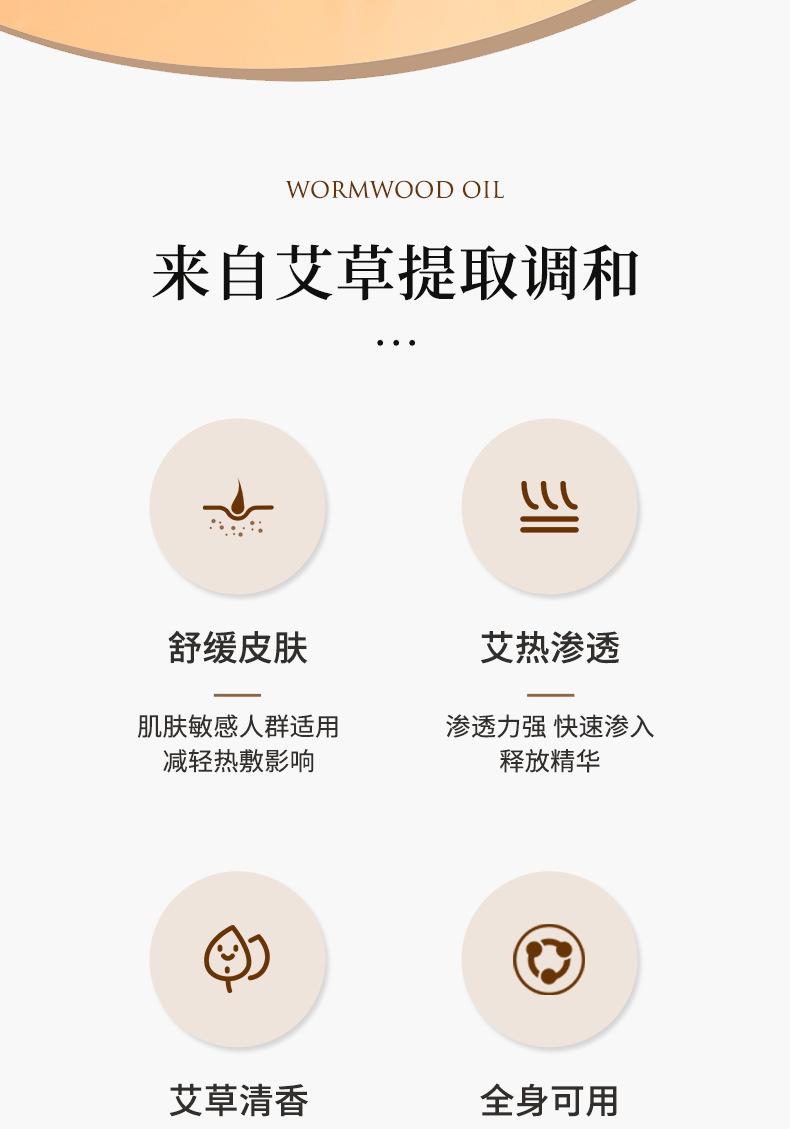 WORMWOOD OIL

来自艾草提取调和

...

舒缓皮肤

肌肤敏感人群适用
减轻热敷影响

艾热渗透

渗透力强 快速渗入
释放精华

艾草清香

全身可用