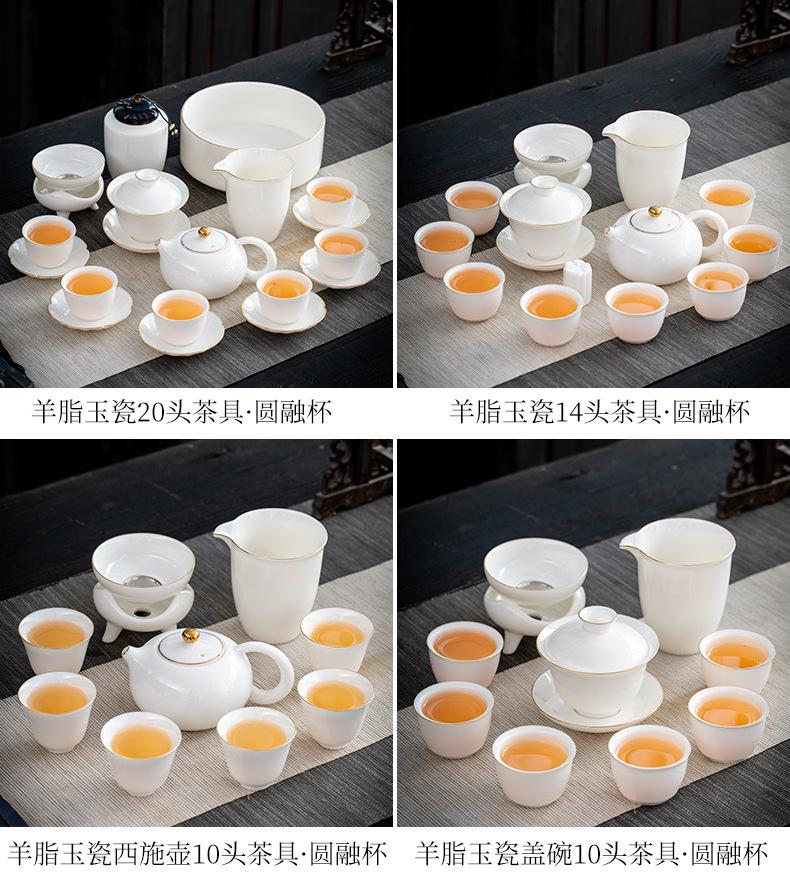 羊脂玉瓷20头茶具·圆融杯

羊脂玉瓷14头茶具·圆融杯

羊脂玉瓷西施壶10头茶具·圆融杯

羊脂玉瓷盖碗10头茶具·圆融杯