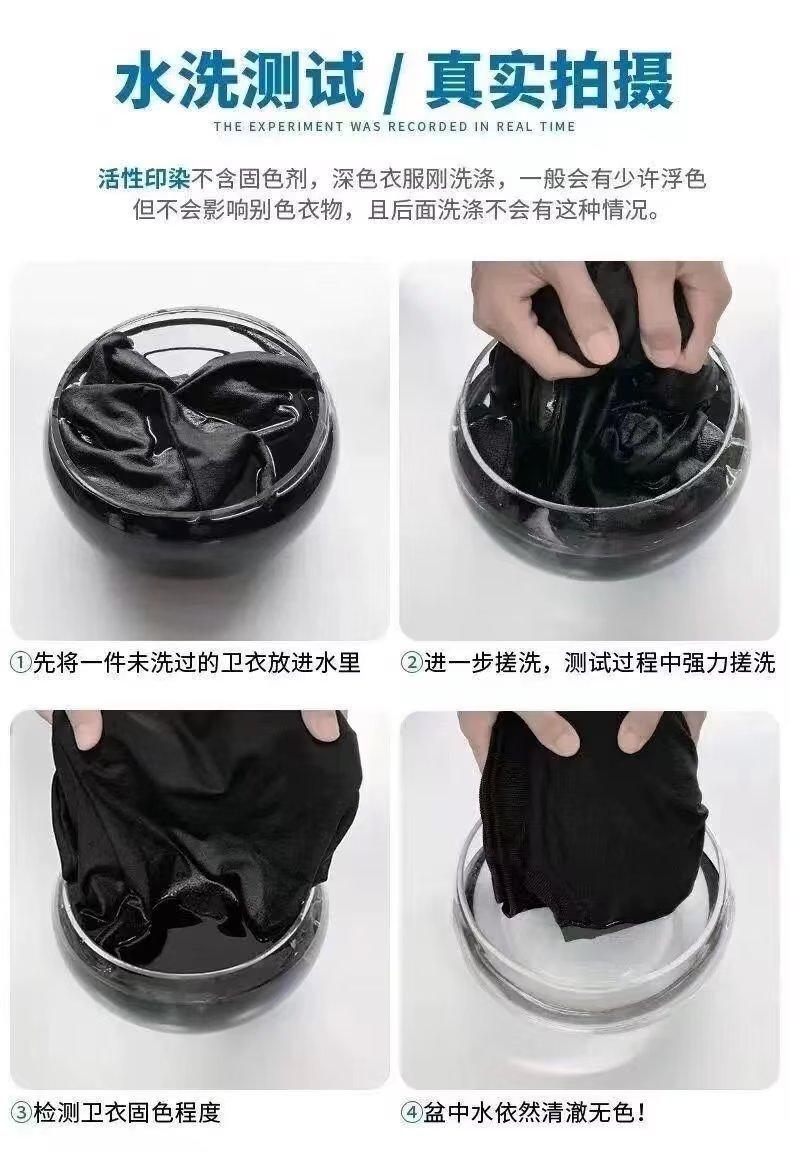 水洗测试 / 真实拍摄
THE EXPERIMENT WAS RECORDED IN REAL TIME

活性印染不含固色剂，深色衣服刚洗涤，一般会有少许浮色
但不会影响别色衣物，且后面洗涤不会有这种情况。

①先将一件未洗过的卫衣放进水里

②进一步搓洗，测试过程中强力搓洗

③检测卫衣固色程度

④盆中水依然清澈无色！