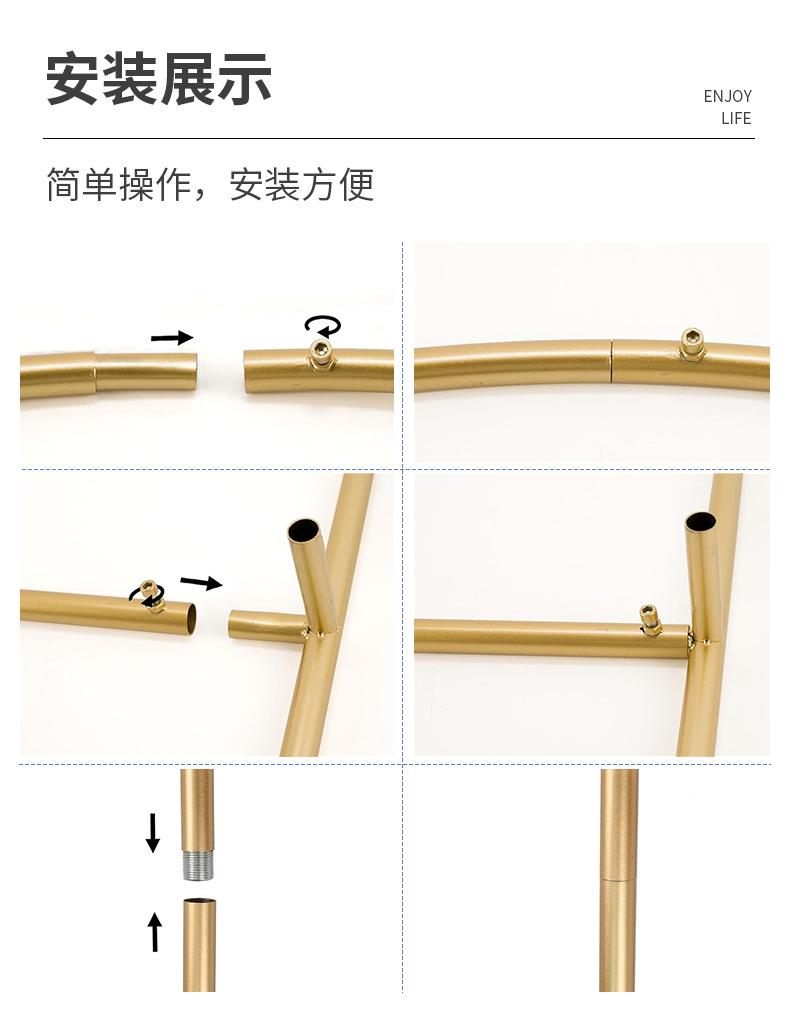 安装展示

ENJOY
LIFE

简单操作，安装方便