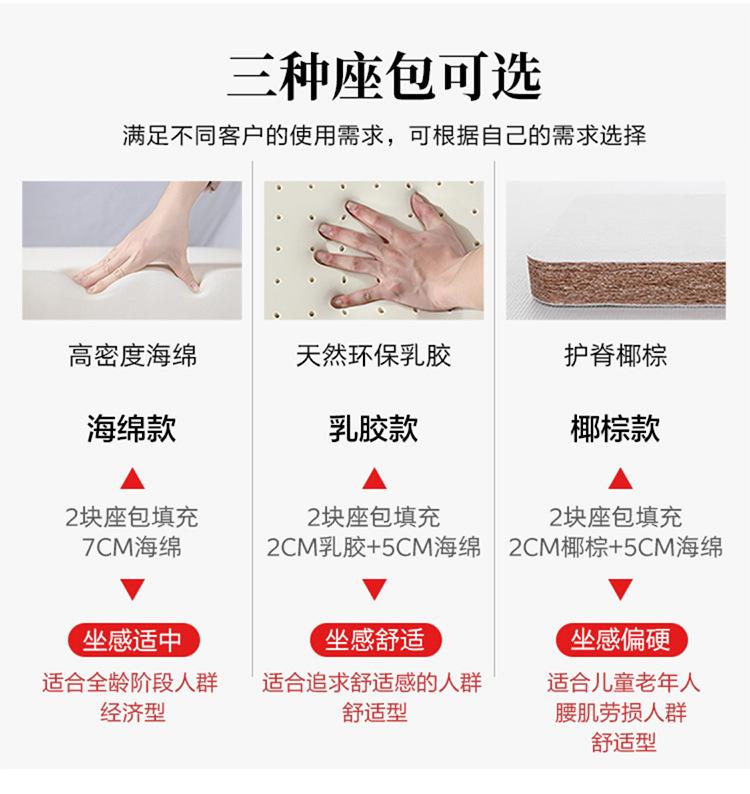 三种座包可选

满足不同客户的使用需求，可根据自己的需求选择

高密度海绵

海绵款

2块座包填充
7CM海绵

坐感适中

适合全龄阶段人群
经济型

天然环保乳胶

乳胶款

2块座包填充
2CM乳胶+5CM海绵

坐感舒适

适合追求舒适感的人群
舒适型

护脊椰棕

椰棕款

2块座包填充
2CM椰棕+5CM海绵

坐感偏硬

适合儿童老年人
腰肌劳损人群
舒适型