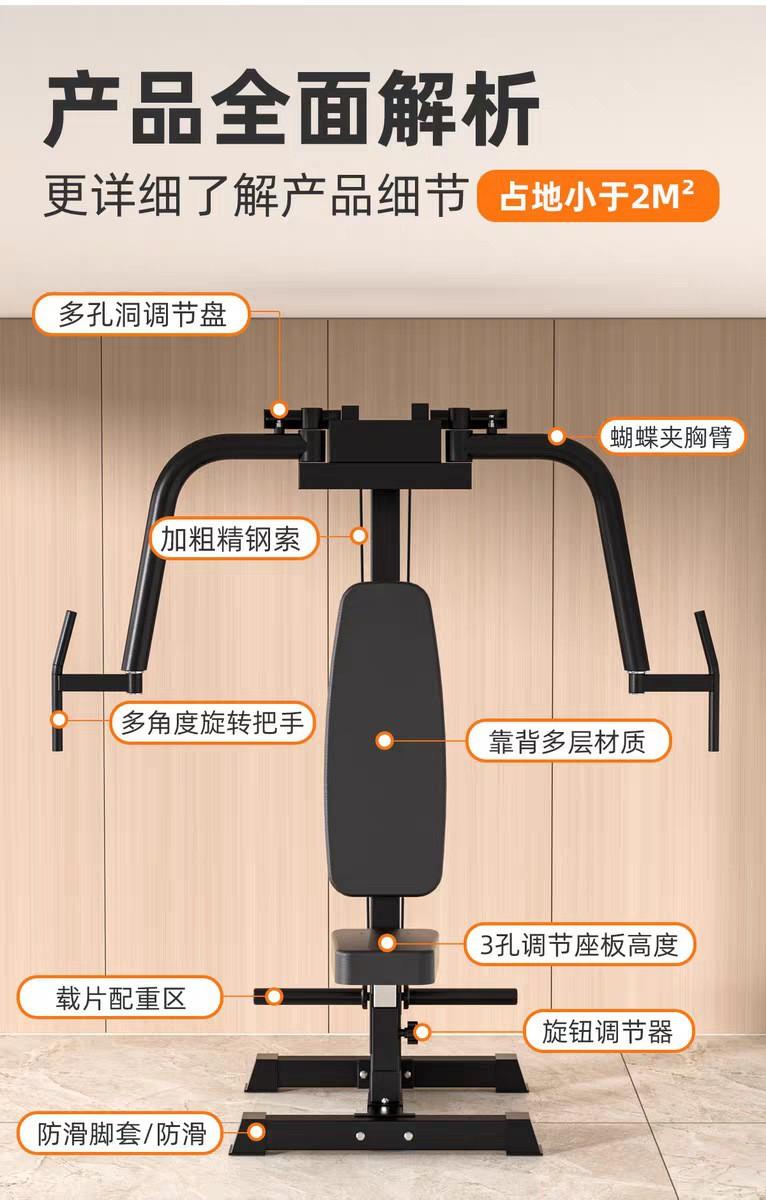 产品全面解析
更详细了解产品细节 占地小于$2M^2$

多孔洞调节盘
蝴蝶夹胸臂
加粗精钢索
多角度旋转把手
靠背多层材质
3孔调节座板高度
载片配重区
旋钮调节器
防滑脚套/防滑