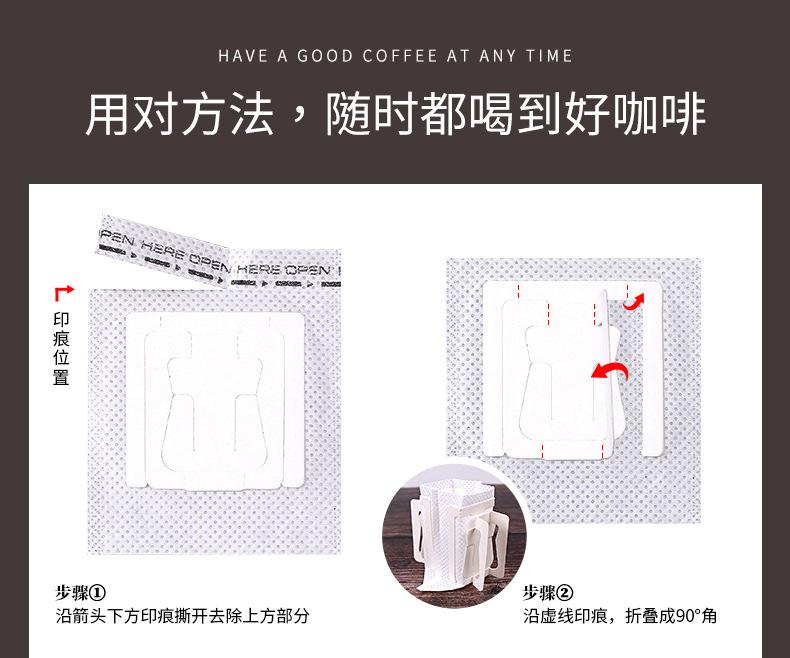 HAVE A GOOD COFFEE AT ANY TIME

用对方法，随时都喝到好咖啡

OPEN HERE OPEN HERE OPEN

印痕位置

步骤①
沿箭头下方印痕撕开去除上方部分

步骤②
沿虚线印痕，折叠成90°角