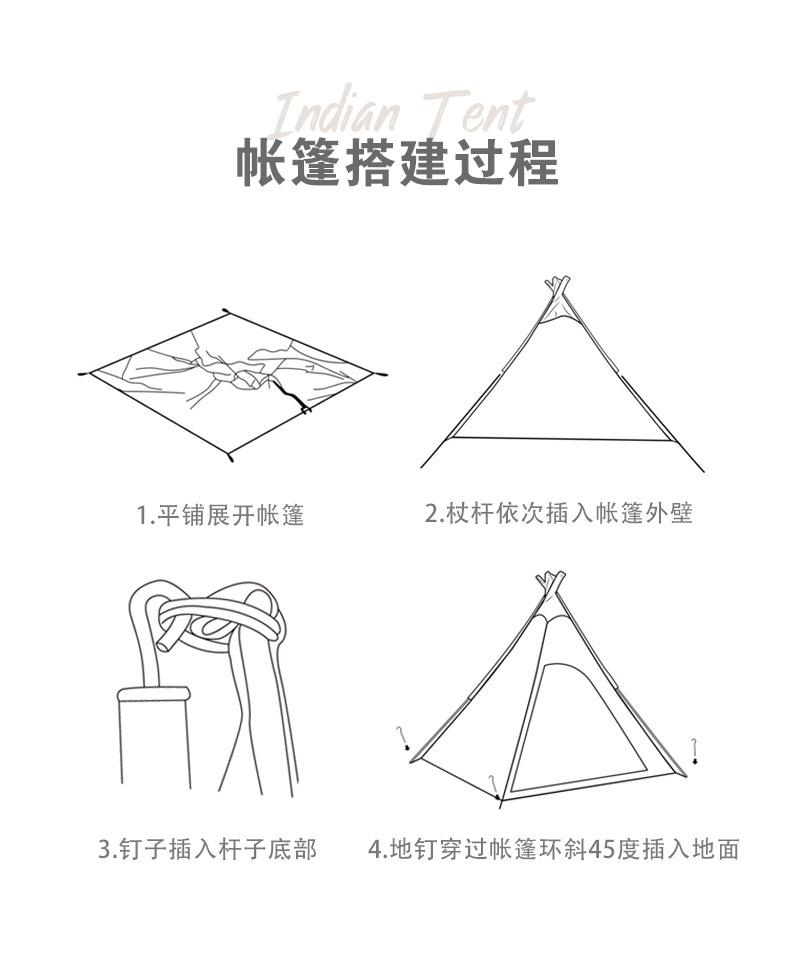 Indian Tent
帐篷搭建过程

1.平铺展开帐篷

2.杖杆依次插入帐篷外壁

3.钉子插入杆子底部

4.地钉穿过帐篷环斜45度插入地面