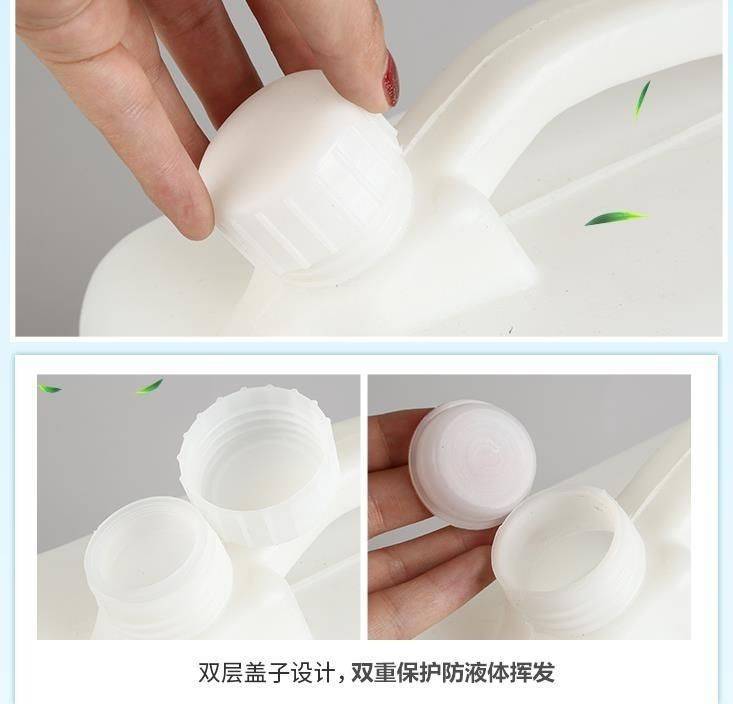 双层盖子设计，双重保护防液体挥发