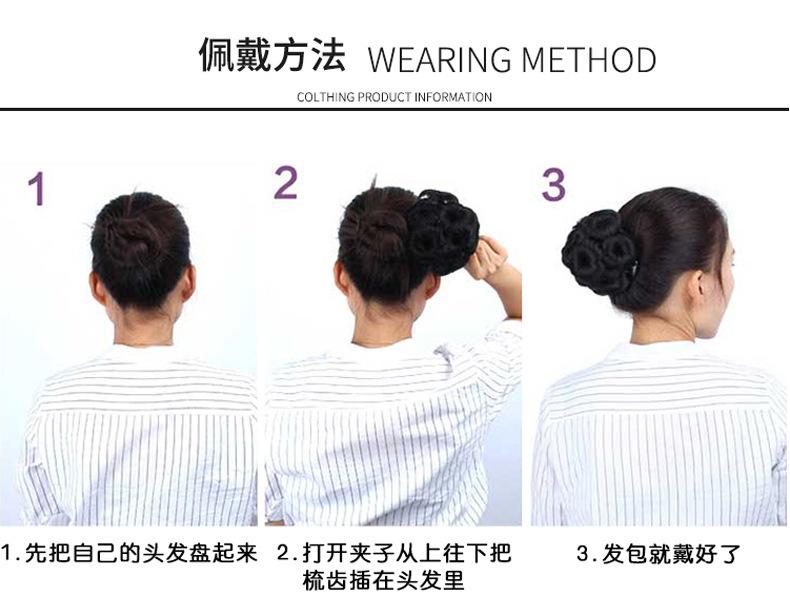 佩戴方法 WEARING METHOD

COLTHING PRODUCT INFORMATION

1

2

3

1.先把自己的头发盘起来

2.打开夹子从上往下把梳齿插在头发里

3.发包就戴好了