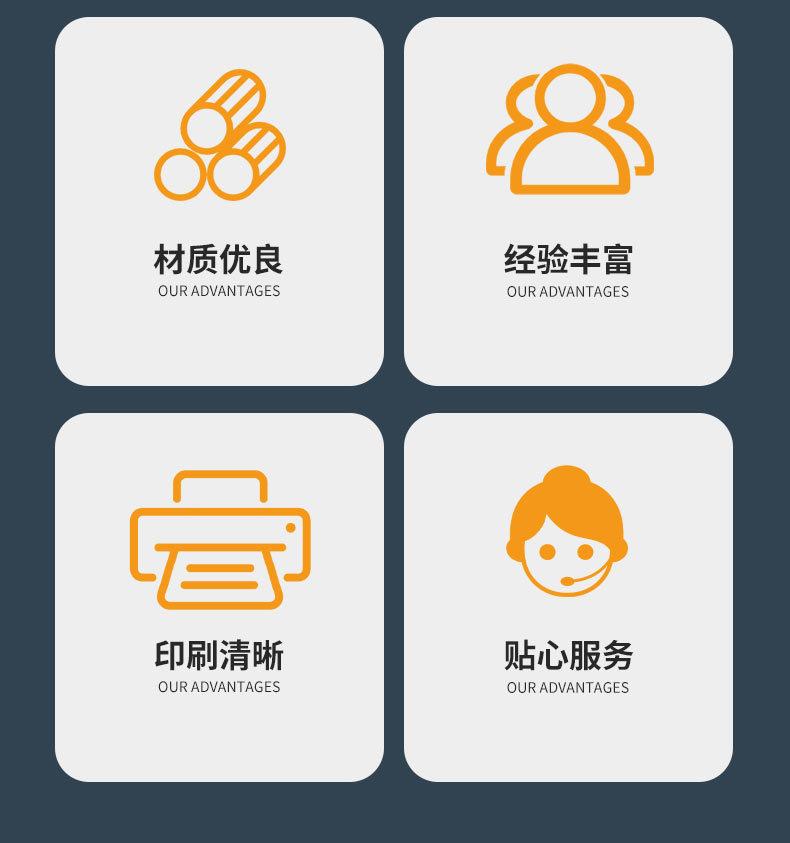 材质优良
OUR ADVANTAGES

经验丰富
OUR ADVANTAGES

印刷清晰
OUR ADVANTAGES

贴心服务
OUR ADVANTAGES