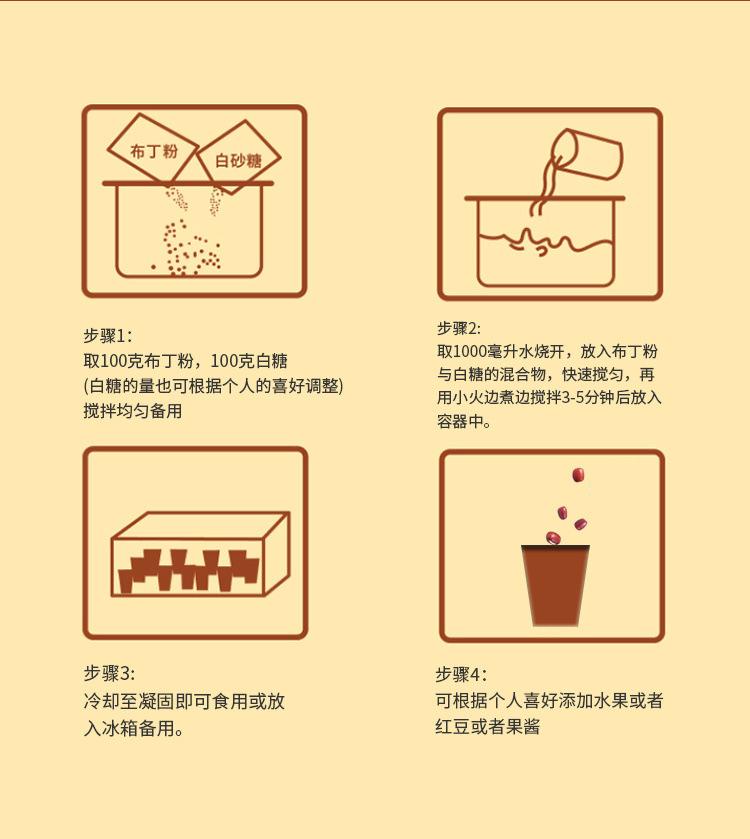 布丁粉

白砂糖

步骤1:
取100克布丁粉，100克白糖
(白糖的量也可根据个人的喜好调整)
搅拌均匀备用

步骤2:
取1000毫升水烧开，放入布丁粉与白糖的混合物，快速搅匀，再用小火边煮边搅拌3-5分钟后放入容器中。

步骤3:
冷却至凝固即可食用或放入冰箱备用。

步骤4:
可根据个人喜好添加水果或者红豆或者果酱