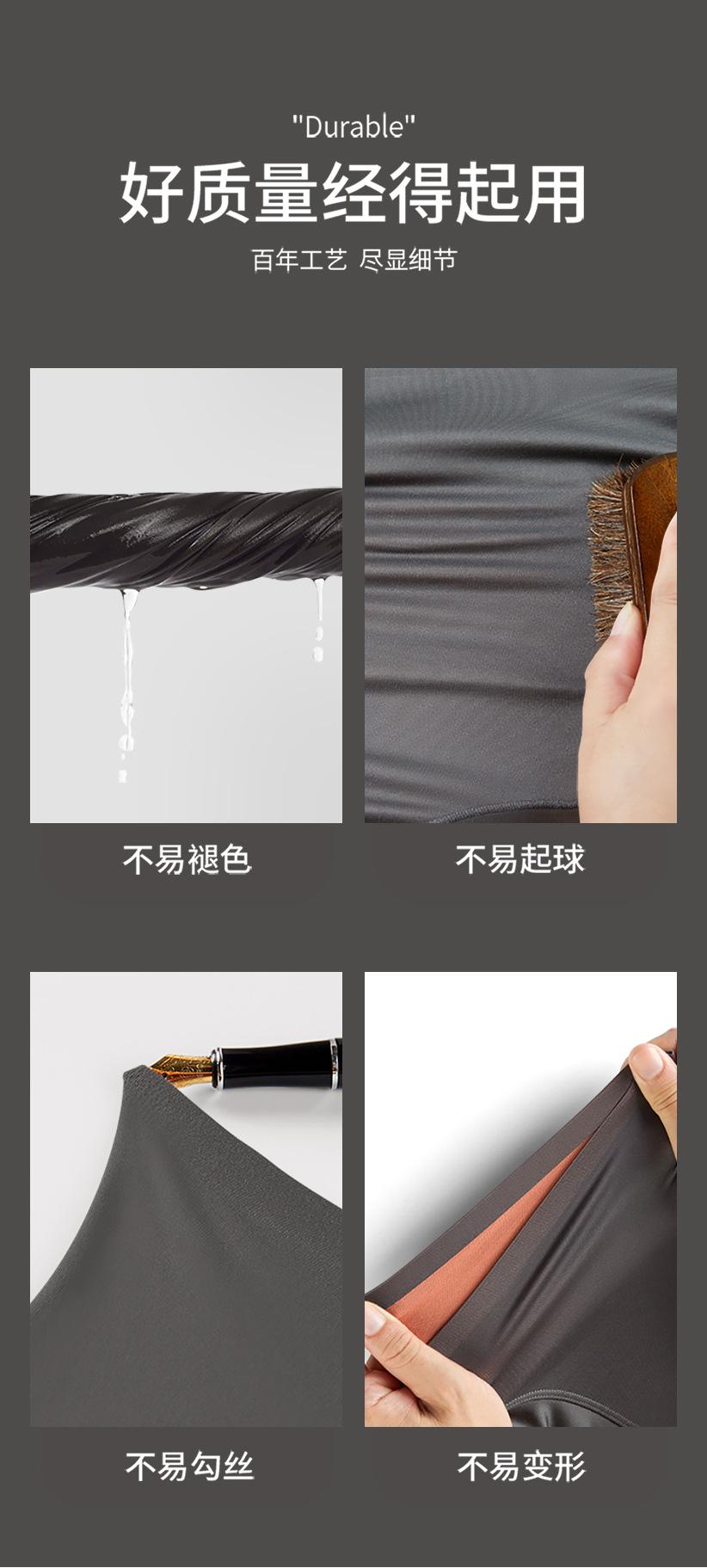 "Durable"

好质量经得起用

百年工艺 尽显细节

不易褪色

不易起球

不易勾丝

不易变形