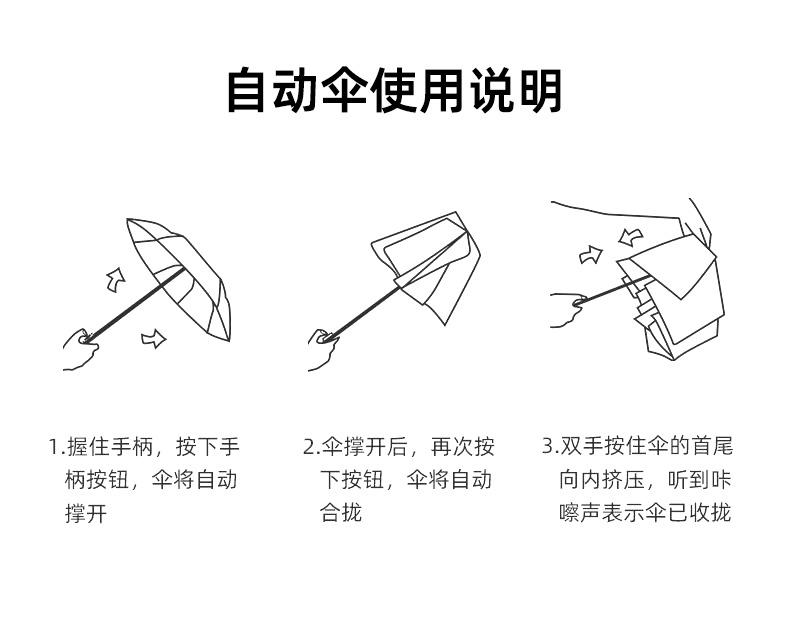 自动伞使用说明

1.握住手柄，按下手柄按钮，伞将自动撑开

2.伞撑开后，再次按下按钮，伞将自动合拢

3.双手按住伞的首尾向内挤压，听到咔嚓声表示伞已收拢