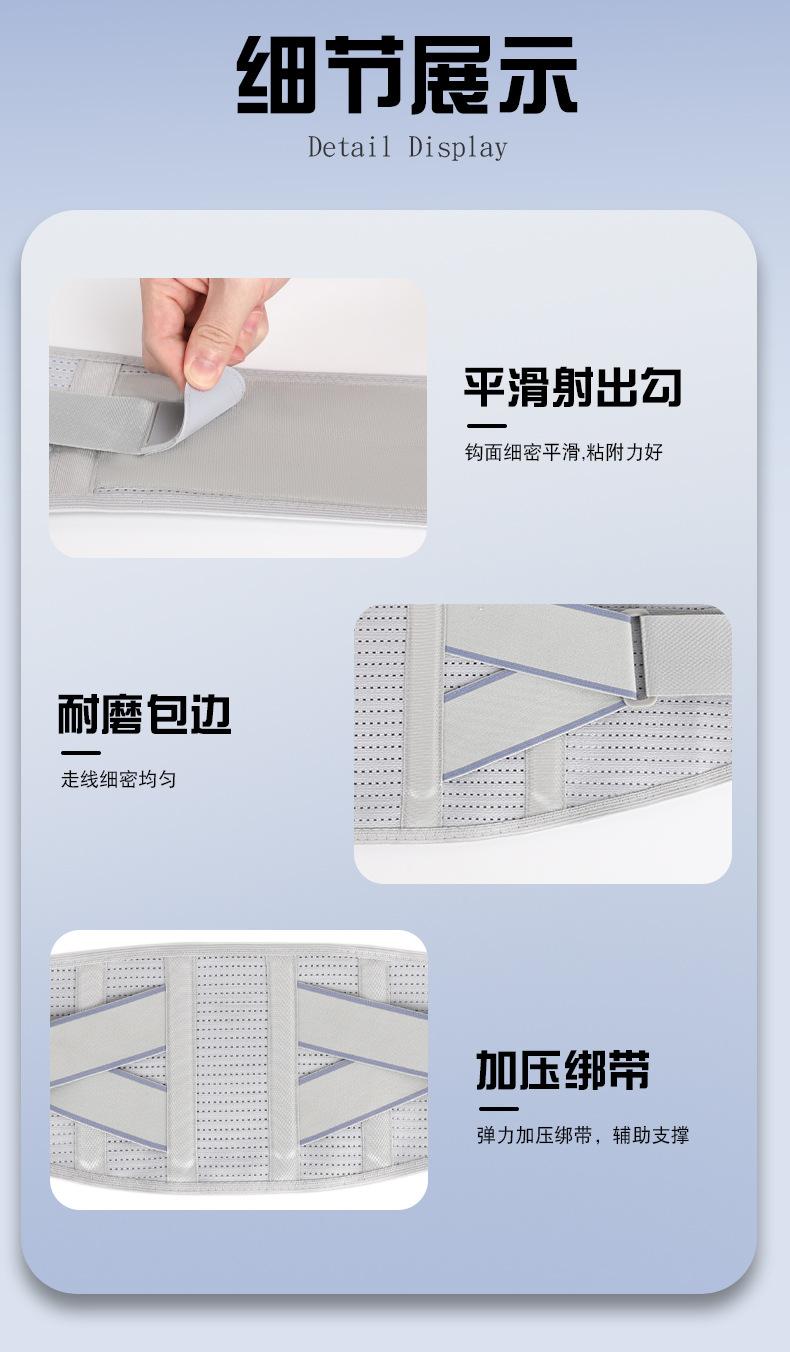 细节展示
Detail Display

平滑射出勾
钩面细密平滑,粘附力好

耐磨包边
走线细密均匀

加压绑带
弹力加压绑带，辅助支撑