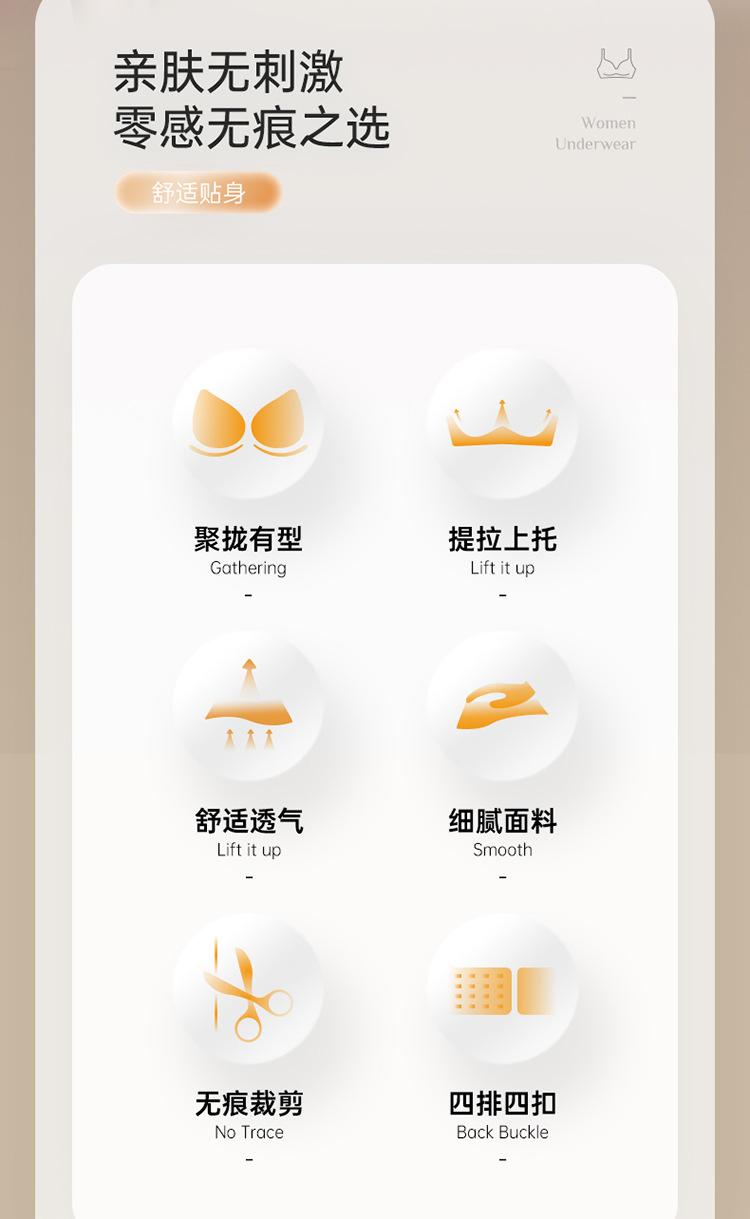 亲肤无刺激
零感无痕之选

舒适贴身

—
Women
Underwear

聚拢有型
Gathering
-

提拉上托
Lift it up
-

舒适透气
Lift it up
-

细腻面料
Smooth
-

无痕裁剪
No Trace
-

四排四扣
Back Buckle
-