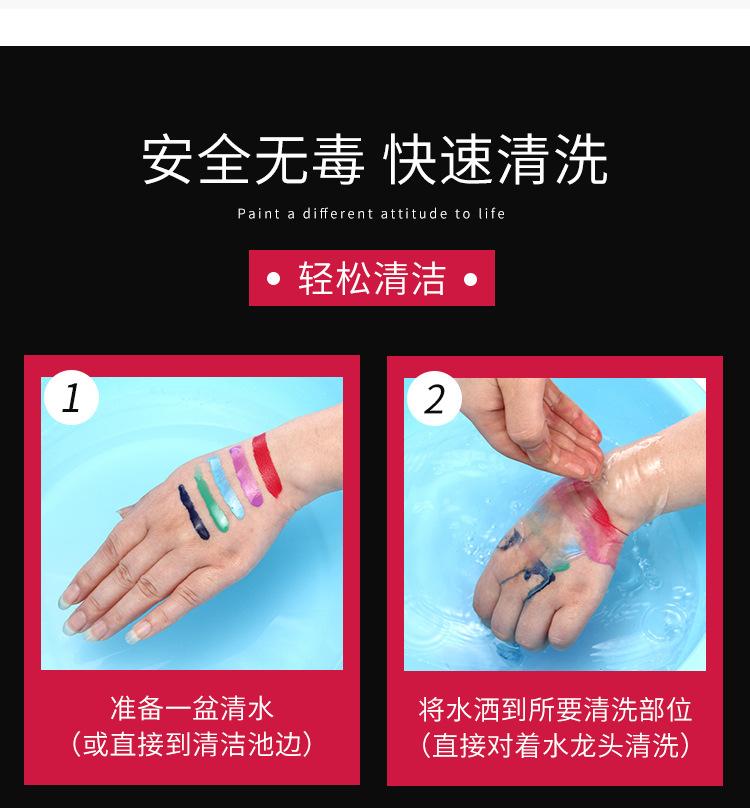 安全无毒 快速清洗

Paint a different attitude to life

• 轻松清洁 •

1

准备一盆清水
（或直接到清洁池边）

2

将水洒到所要清洗部位
（直接对着水龙头清洗）