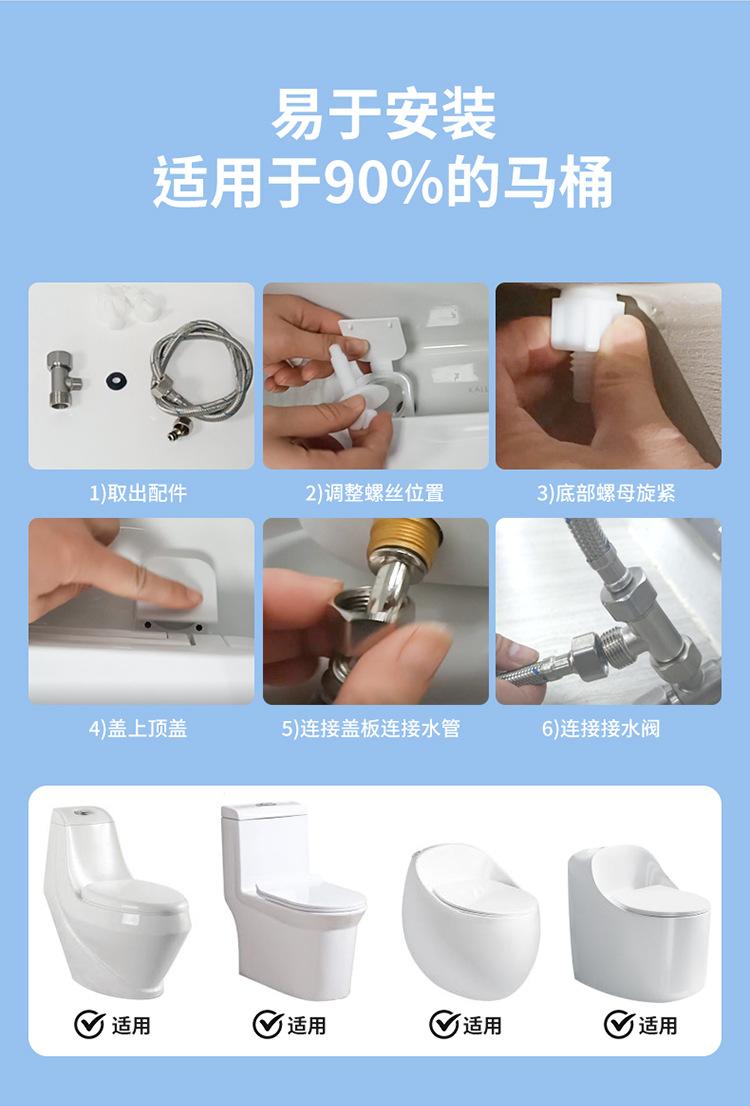 易于安装
适用于90%的马桶

1)取出配件

2)调整螺丝位置

3)底部螺母旋紧

4)盖上顶盖

5)连接盖板连接水管

6)连接接水阀

适用

适用

适用

适用