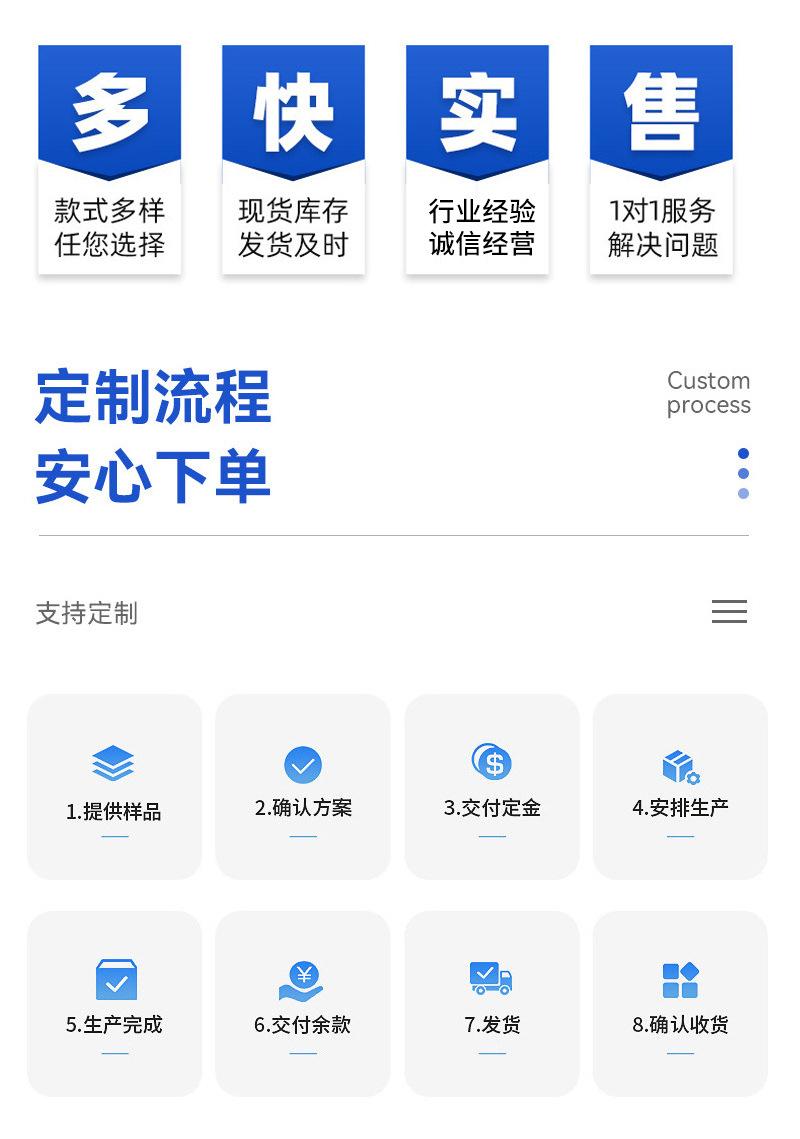 多

款式多样
任您选择

快

现货库存
发货及时

实

行业经验
诚信经营

售

1对1服务
解决问题

定制流程
安心下单

Custom
process

支持定制

1.提供样品

2.确认方案

3.交付定金

4.安排生产

5.生产完成

6.交付余款

7.发货

8.确认收货