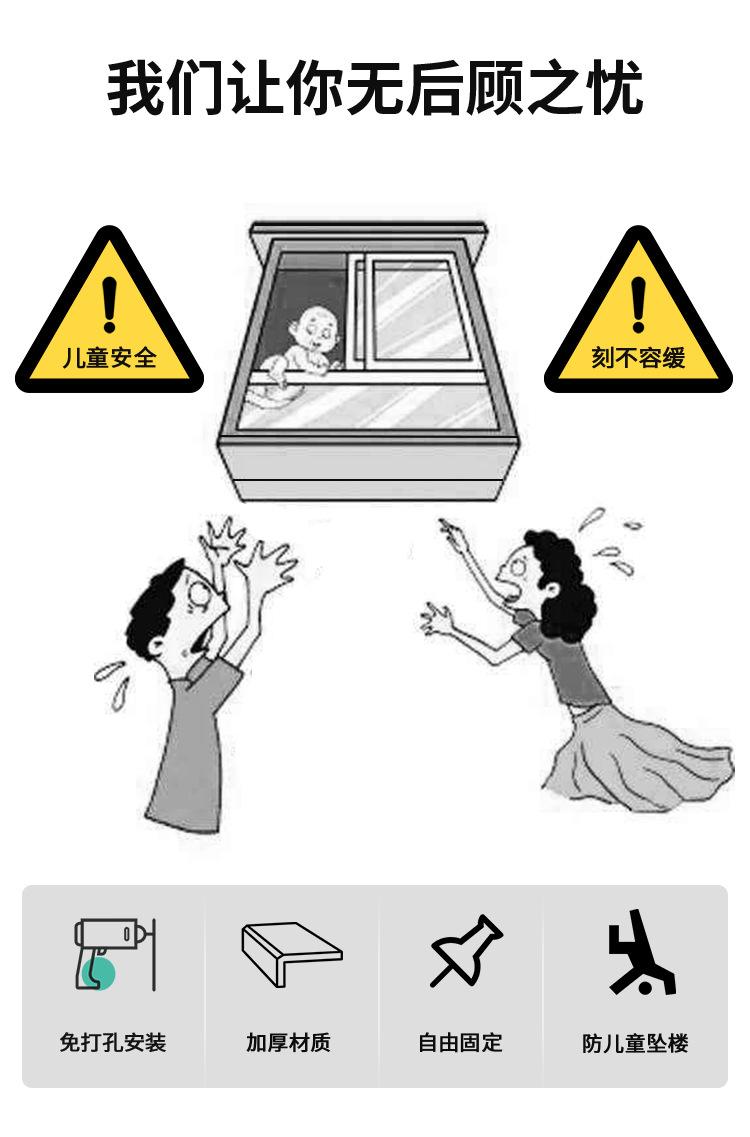 我们让你无后顾之忧

儿童安全

刻不容缓

免打孔安装

加厚材质

自由固定

防儿童坠楼