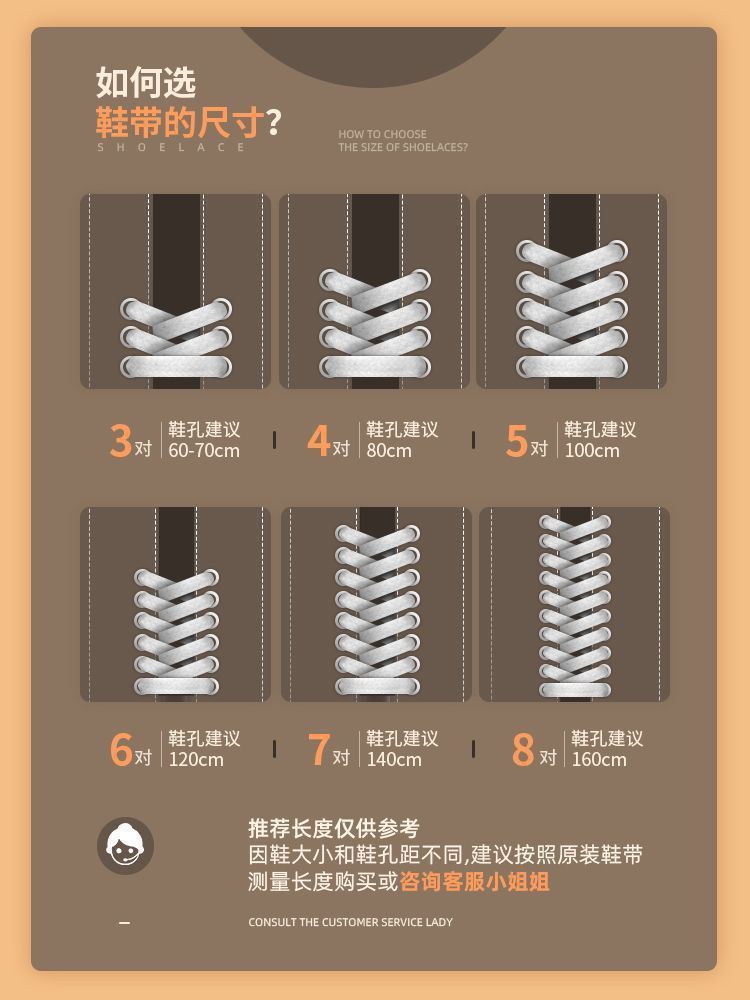 如何选
鞋带的尺寸?
SHOELACE

HOW TO CHOOSE
THE SIZE OF SHOELACES?

3对 鞋孔建议 60-70cm

4对 鞋孔建议 80cm

5对 鞋孔建议 100cm

6对 鞋孔建议 120cm

7对 鞋孔建议 140cm

8对 鞋孔建议 160cm

推荐长度仅供参考
因鞋大小和鞋孔距不同,建议按照原装鞋带测量长度购买或咨询客服小姐姐

CONSULT THE CUSTOMER SERVICE LADY