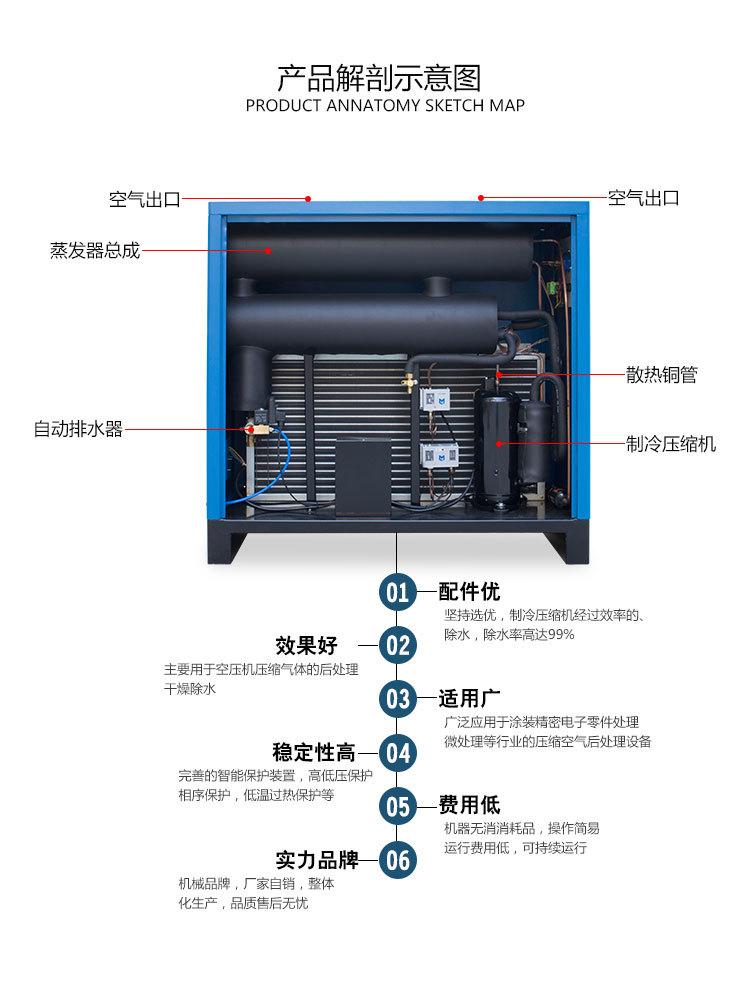 产品解剖示意图
PRODUCT ANNATOMY SKETCH MAP

空气出口
空气出口
蒸发器总成
散热铜管
自动排水器
制冷压缩机

01 配件优
坚持选优，制冷压缩机经过效率的、除水，除水率高达99%

02 效果好
主要用于空压机压缩气体的后处理干燥除水

03 适用广
广泛应用于涂装精密电子零件处理微处理等行业的压缩空气后处理设备

04 稳定性高
完善的智能保护装置，高低压保护相序保护，低温过热保护等

05 费用低
机器无消消耗品，操作简易运行费用低，可持续运行

06 实力品牌
机械品牌，厂家自销，整体化生产，品质售后无忧