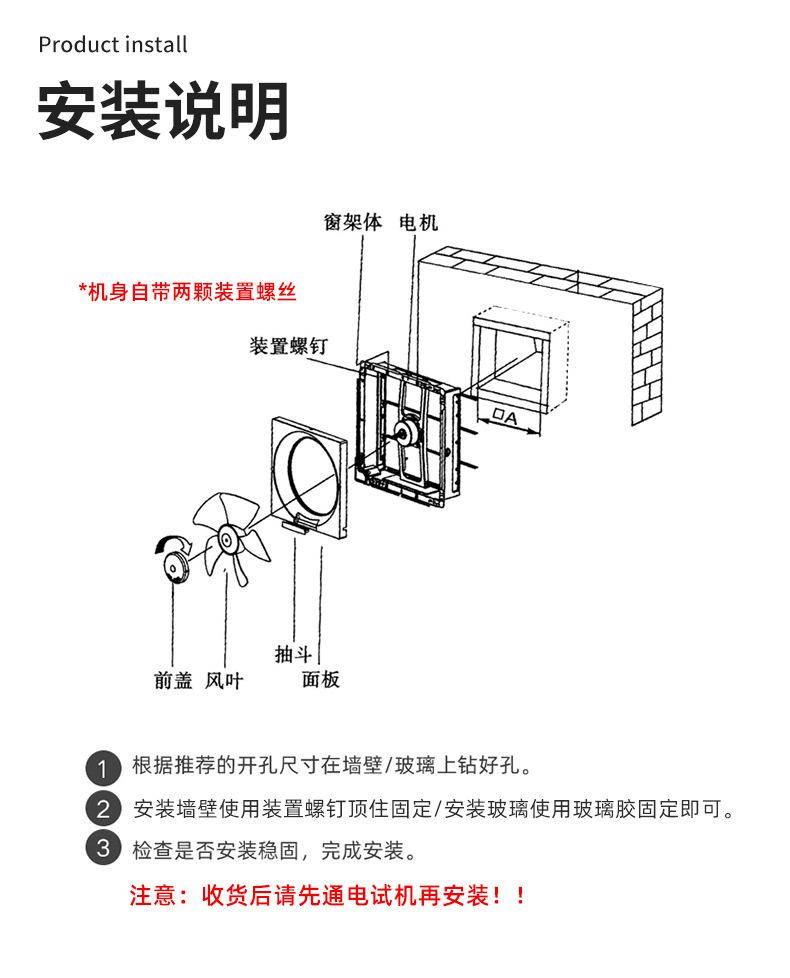 Product install

安装说明

窗架体 电机

*机身自带两颗装置螺丝

装置螺钉

□A

抽斗

前盖 风叶

面板

1 根据推荐的开孔尺寸在墙壁/玻璃上钻好孔。

2 安装墙壁使用装置螺钉顶住固定/安装玻璃使用玻璃胶固定即可。

3 检查是否安装稳固，完成安装。

注意：收货后请先通电试机再安装！！