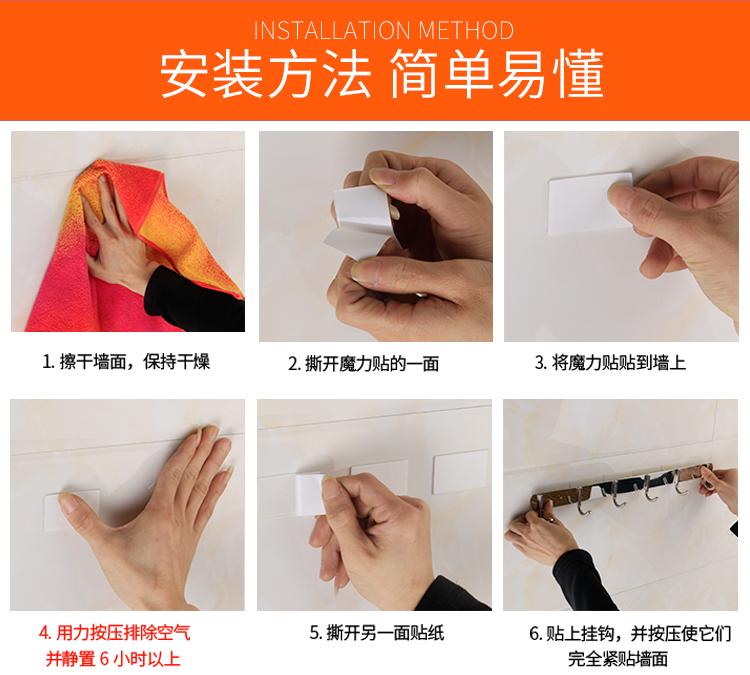 INSTALLATION METHOD
安装方法 简单易懂

1. 擦干墙面，保持干燥

2. 撕开魔力贴的一面

3. 将魔力贴贴到墙上

4. 用力按压排除空气并静置 6 小时以上

5. 撕开另一面贴纸

6. 贴上挂钩，并按压使它们完全紧贴墙面