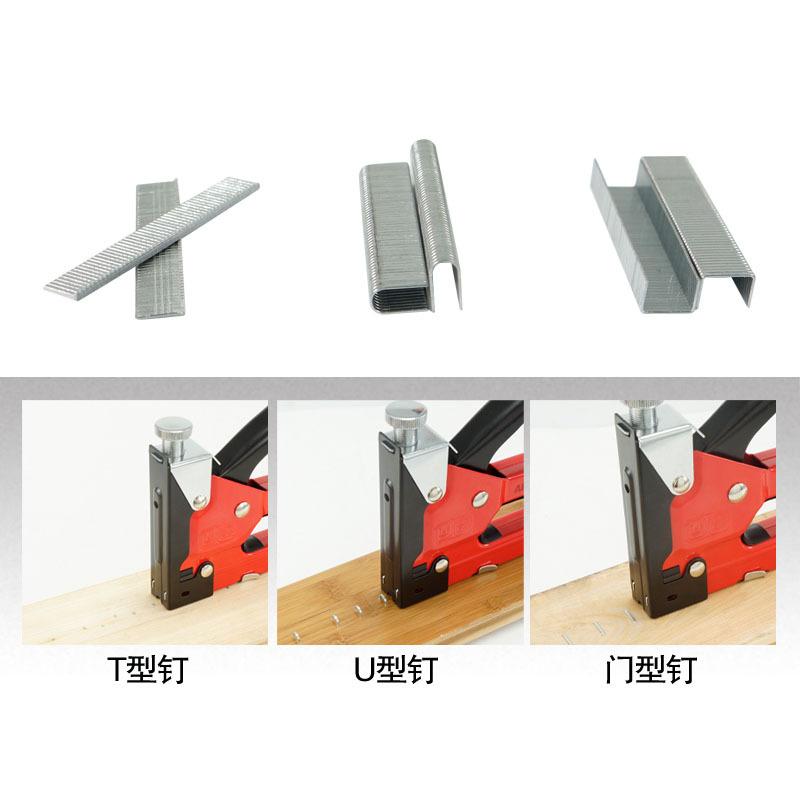 T型钉

U型钉

门型钉