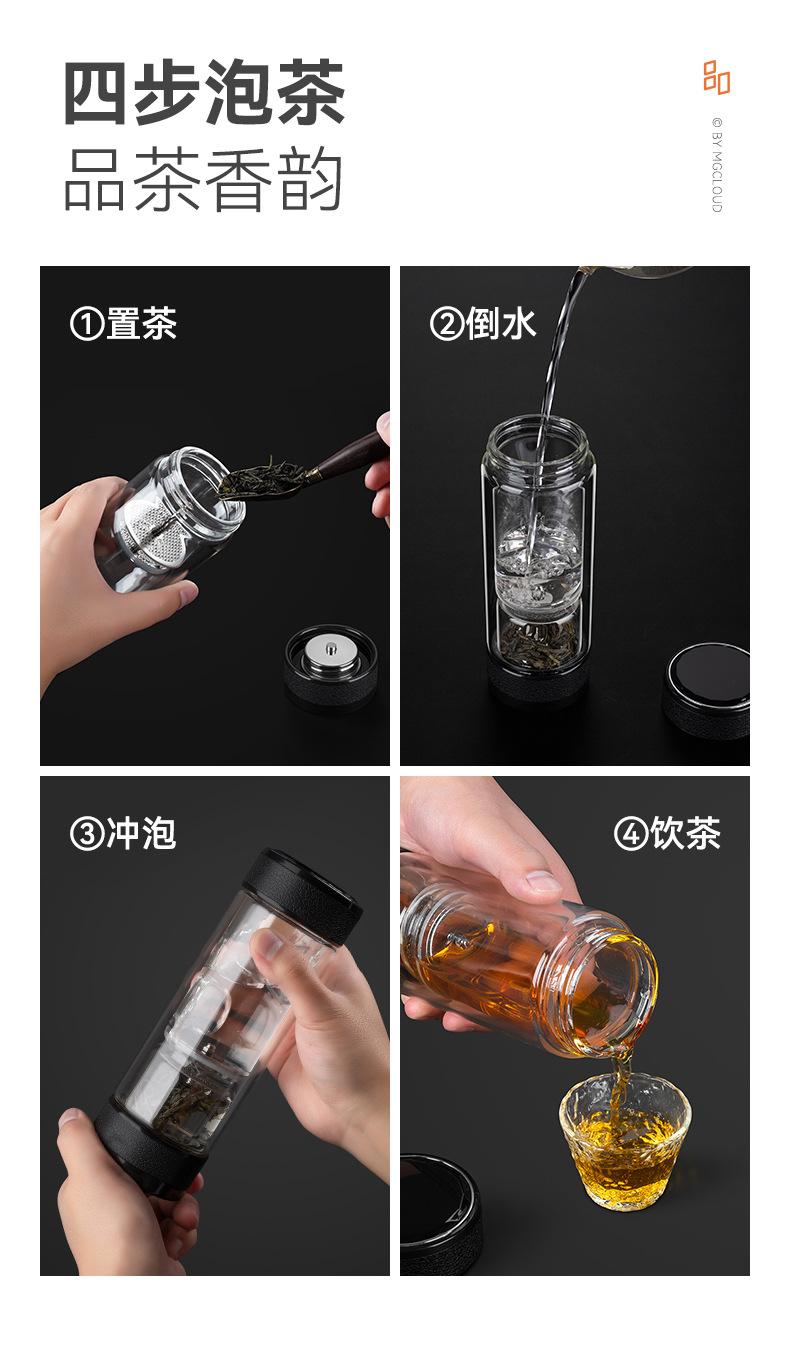 四步泡茶
品茶香韵

© BY MGCLOUD

①置茶

②倒水

③冲泡

④饮茶