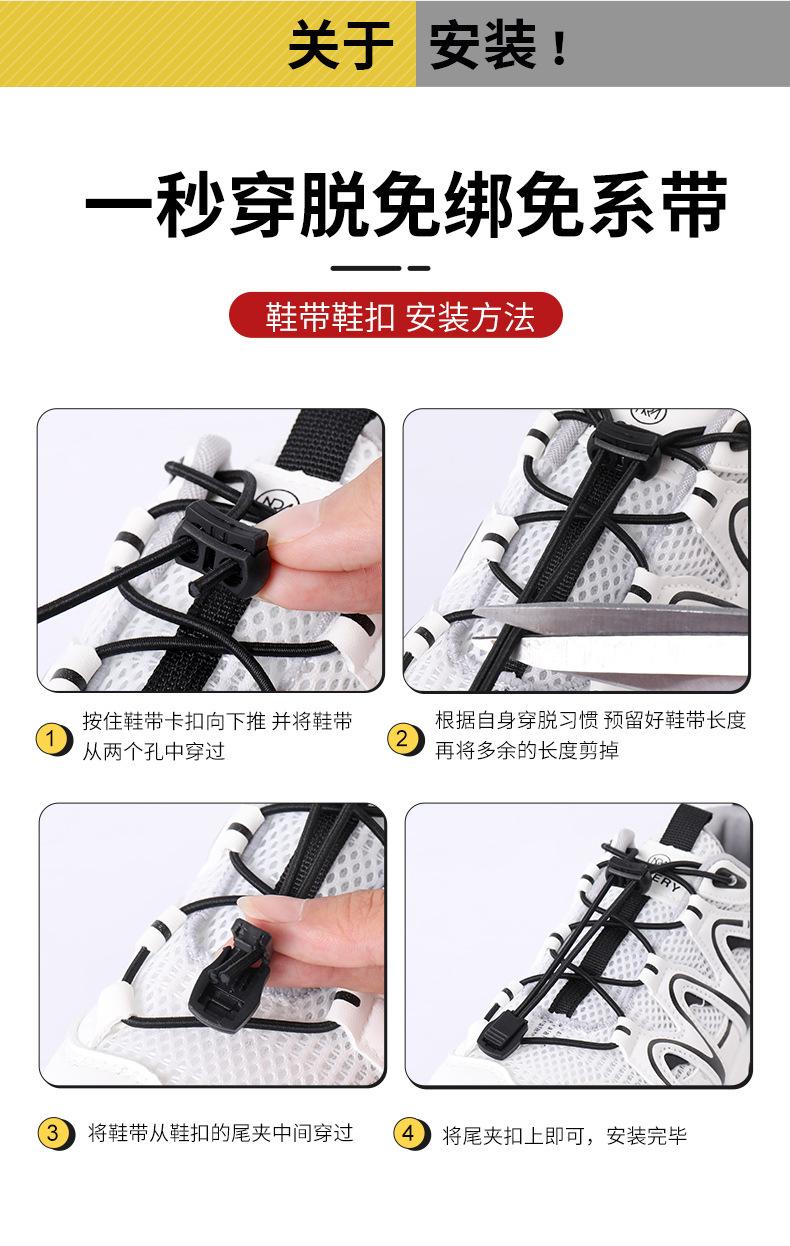 关于 安装！

一秒穿脱免绑免系带

鞋带鞋扣 安装方法

1 按住鞋带卡扣向下推 并将鞋带从两个孔中穿过

2 根据自身穿脱习惯 预留好鞋带长度 再将多余的长度剪掉

3 将鞋带从鞋扣的尾夹中间穿过

4 将尾夹扣上即可，安装完毕