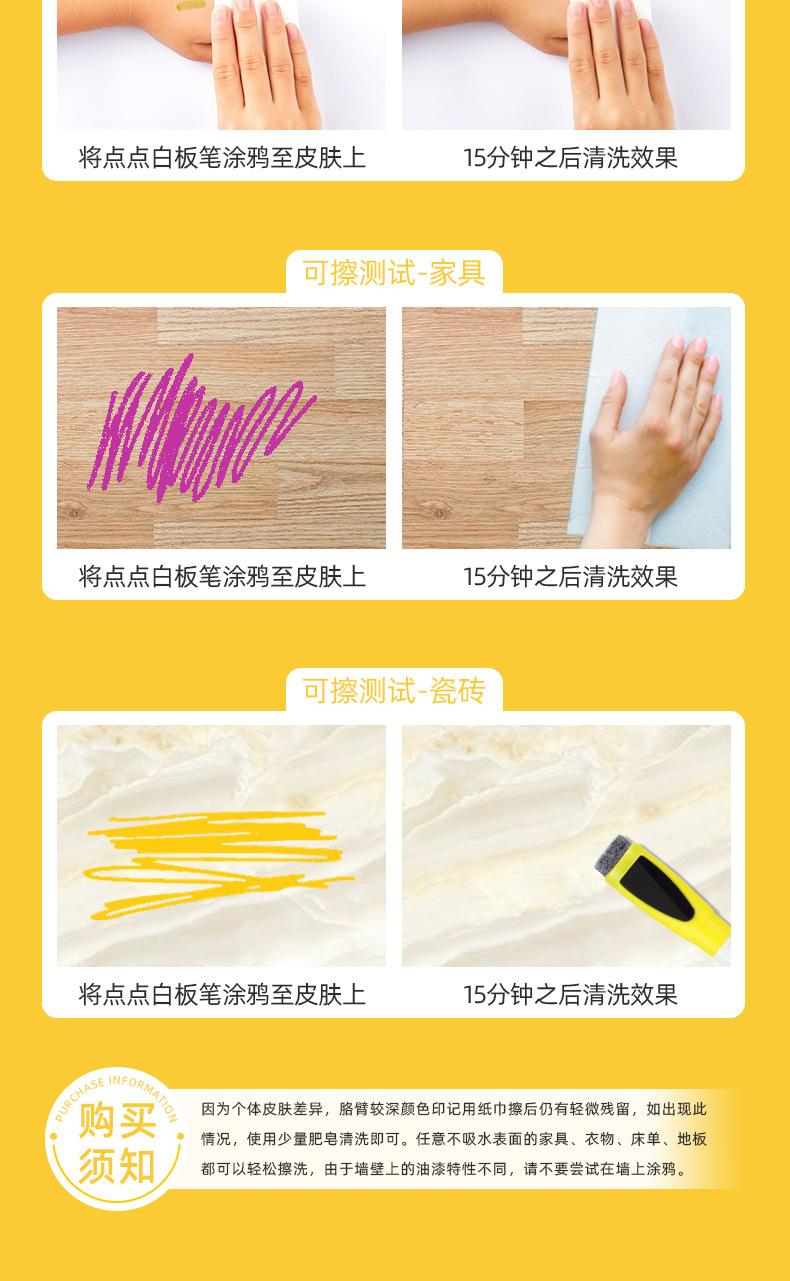 将点点白板笔涂鸦至皮肤上

15分钟之后清洗效果

可擦测试-家具

将点点白板笔涂鸦至皮肤上

15分钟之后清洗效果

可擦测试-瓷砖

将点点白板笔涂鸦至皮肤上

15分钟之后清洗效果

PURCHASE INFORMATION
购买须知

因为个体皮肤差异，胳臂较深颜色印记用纸巾擦后仍有轻微残留，如出现此情况，使用少量肥皂清洗即可。任意不吸水表面的家具、衣物、床单、地板都可以轻松擦洗，由于墙壁上的油漆特性不同，请不要尝试在墙上涂鸦。