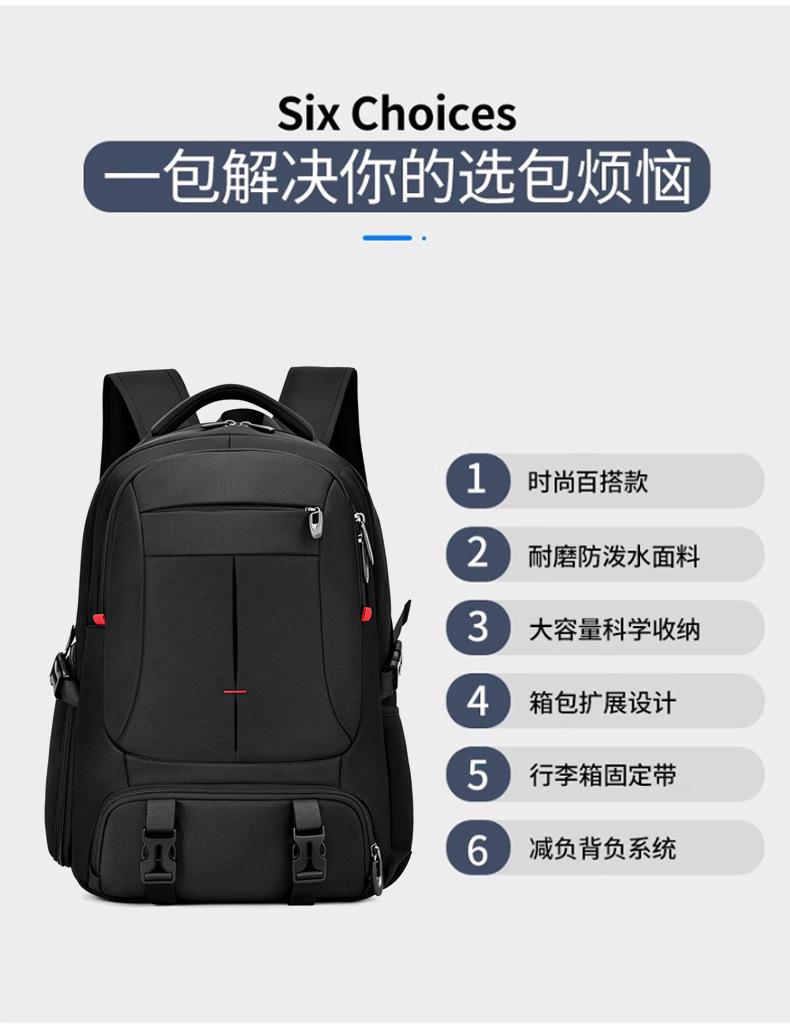 Six Choices
一包解决你的选包烦恼

1 时尚百搭款

2 耐磨防泼水面料

3 大容量科学收纳

4 箱包扩展设计

5 行李箱固定带

6 减负背负系统