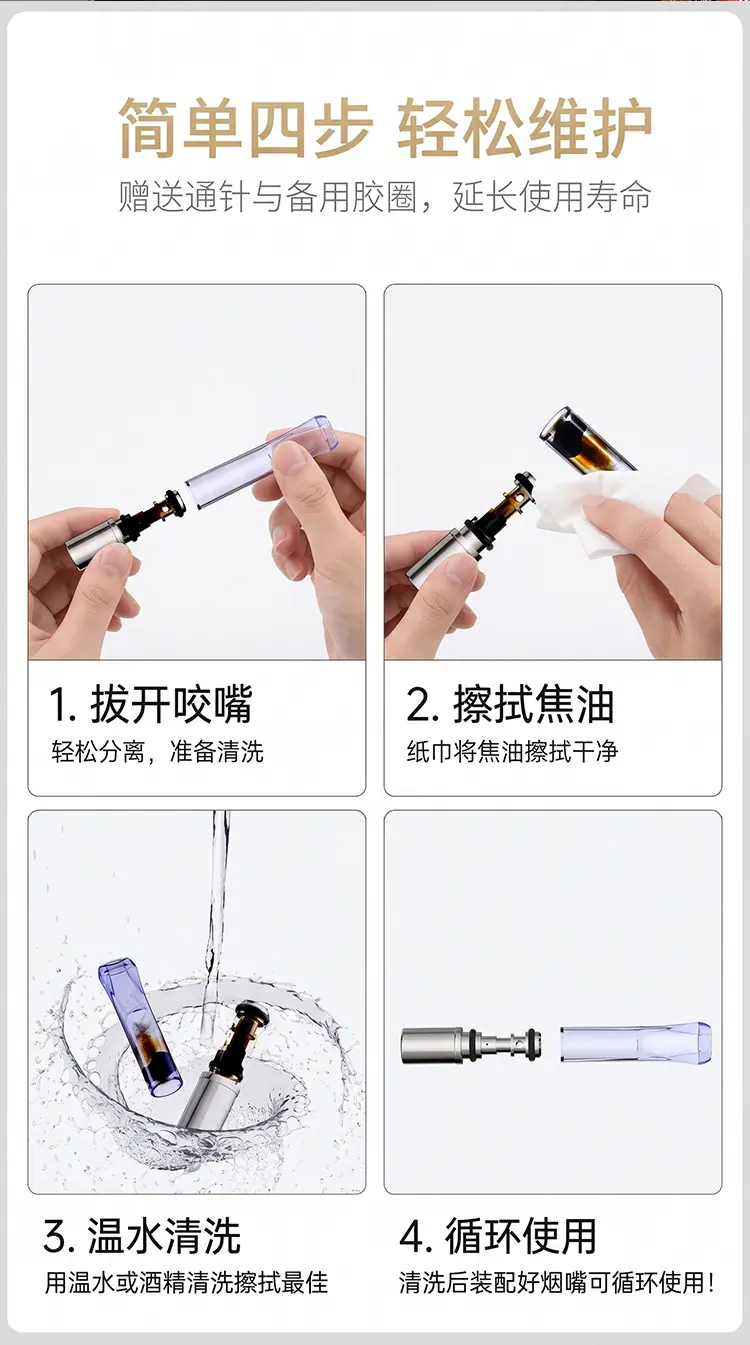 简单四步 轻松维护

赠送通针与备用胶圈，延长使用寿命

1. 拔开咬嘴

轻松分离，准备清洗

2. 擦拭焦油

纸巾将焦油擦拭干净

3. 温水清洗

用温水或酒精清洗擦拭最佳

4. 循环使用

清洗后装配好烟嘴可循环使用！