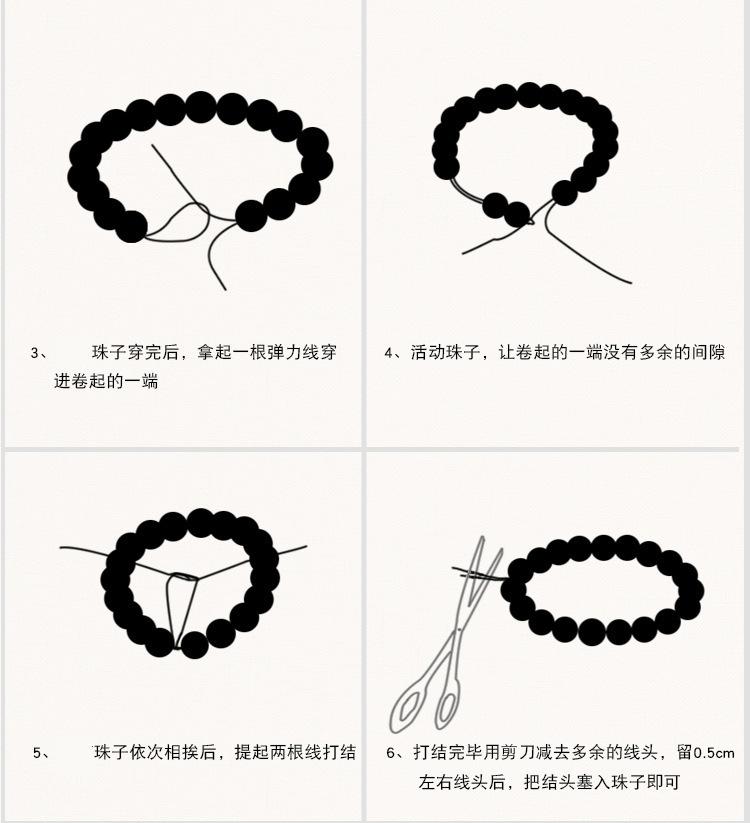 3、 珠子穿完后，拿起一根弹力线穿进卷起的一端

4、活动珠子，让卷起的一端没有多余的间隙

5、 珠子依次相挨后，提起两根线打结

6、打结完毕用剪刀减去多余的线头，留0.5cm左右线头后，把结头塞入珠子即可