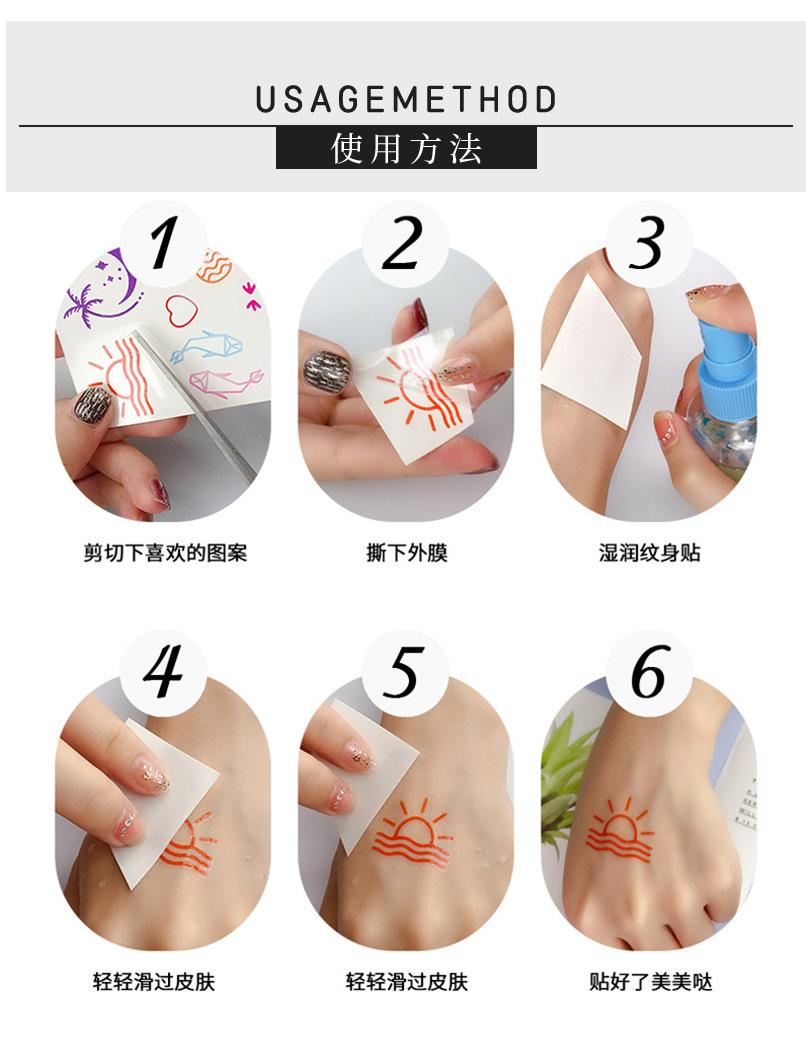 USAGEMETHOD
使用方法

1
剪切下喜欢的图案

2
撕下外膜

3
湿润纹身贴

4
轻轻滑过皮肤

5
轻轻滑过皮肤

6
贴好了美美哒