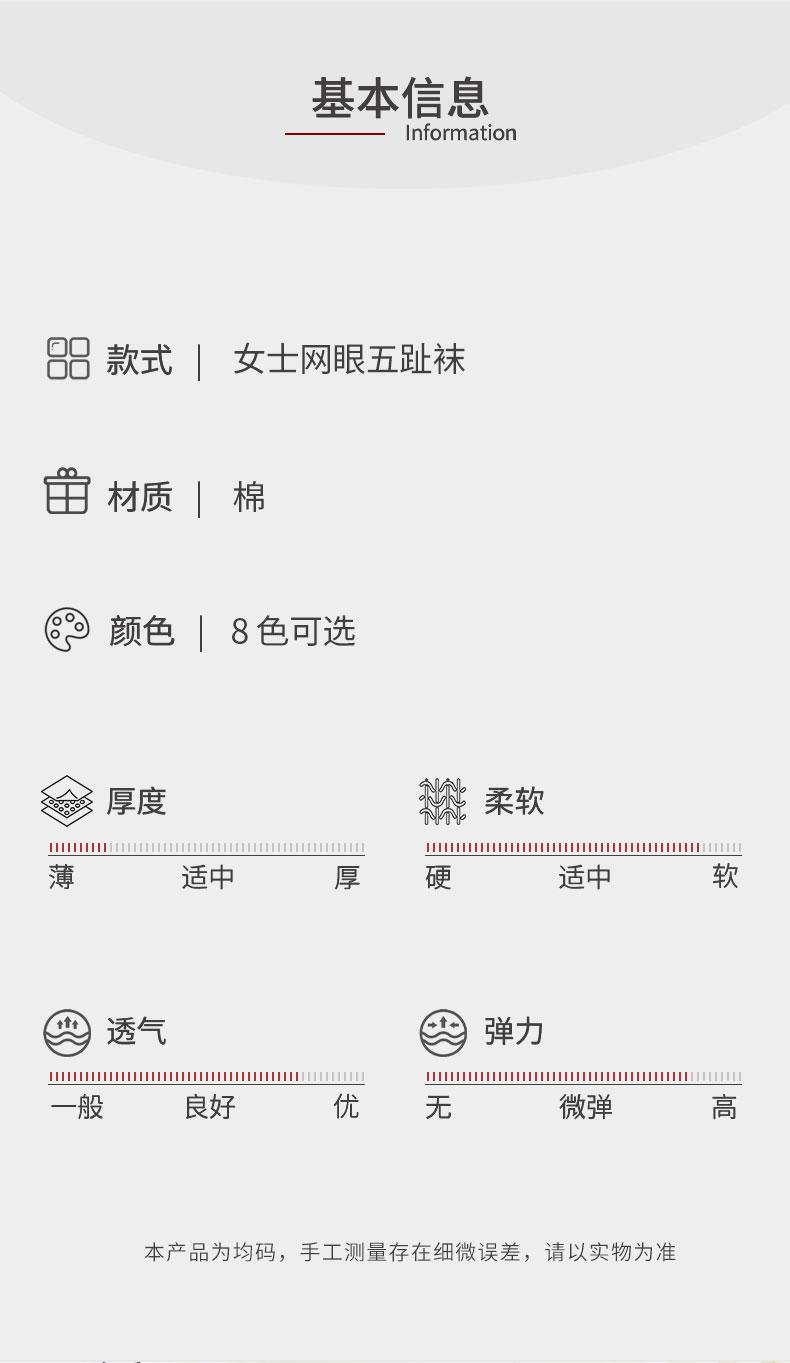 基本信息
Information

款式 | 女士网眼五趾袜

材质 | 棉

颜色 | 8色可选

厚度
薄 适中 厚

柔软
硬 适中 软

透气
一般 良好 优

弹力
无 微弹 高

本产品为均码，手工测量存在细微误差，请以实物为准