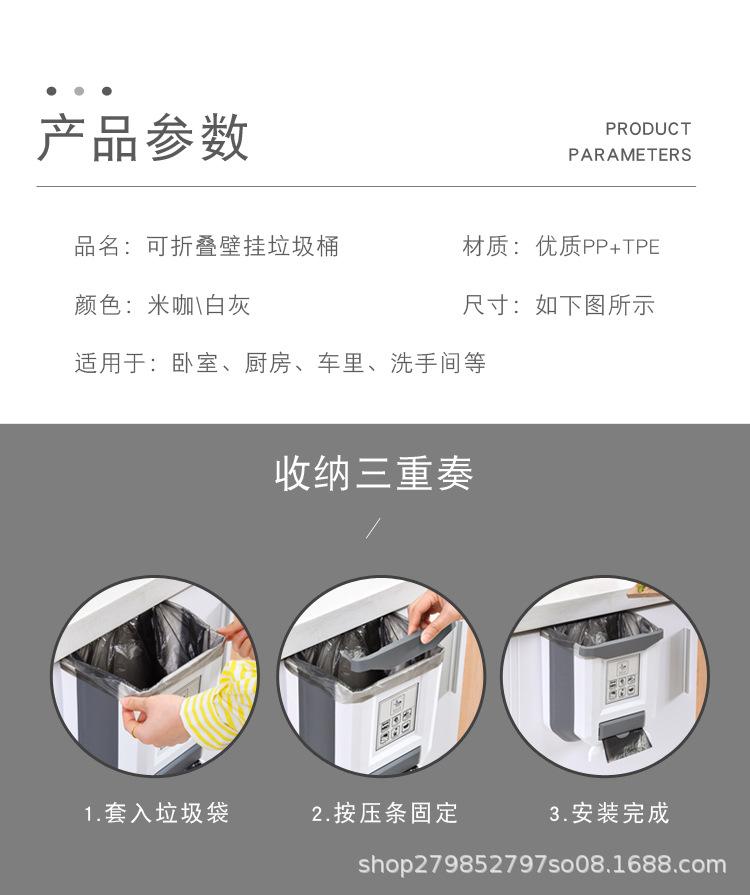 产品参数

PRODUCT PARAMETERS

品名：可折叠壁挂垃圾桶

材质：优质PP+TPE

颜色：米咖\白灰

尺寸：如下图所示

适用于：卧室、厨房、车里、洗手间等

收纳三重奏

1.套入垃圾袋

2.按压条固定

3.安装完成

shop279852797so08.1688.com