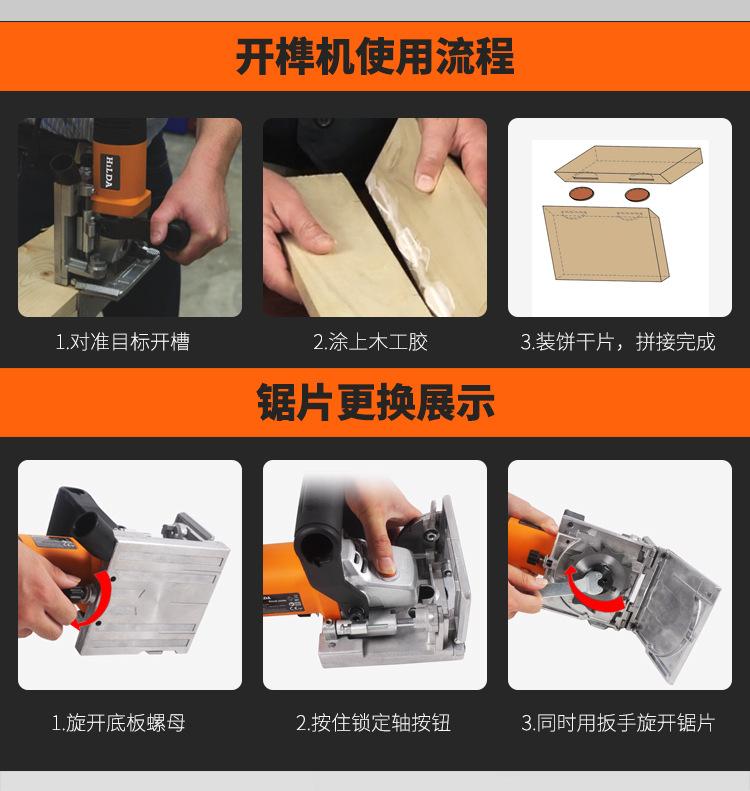 开榫机使用流程

HiLDA

1.对准目标开槽

2.涂上木工胶

3.装饼干片，拼接完成

锯片更换展示

1.旋开底板螺母

2.按住锁定轴按钮

3.同时用扳手旋开锯片