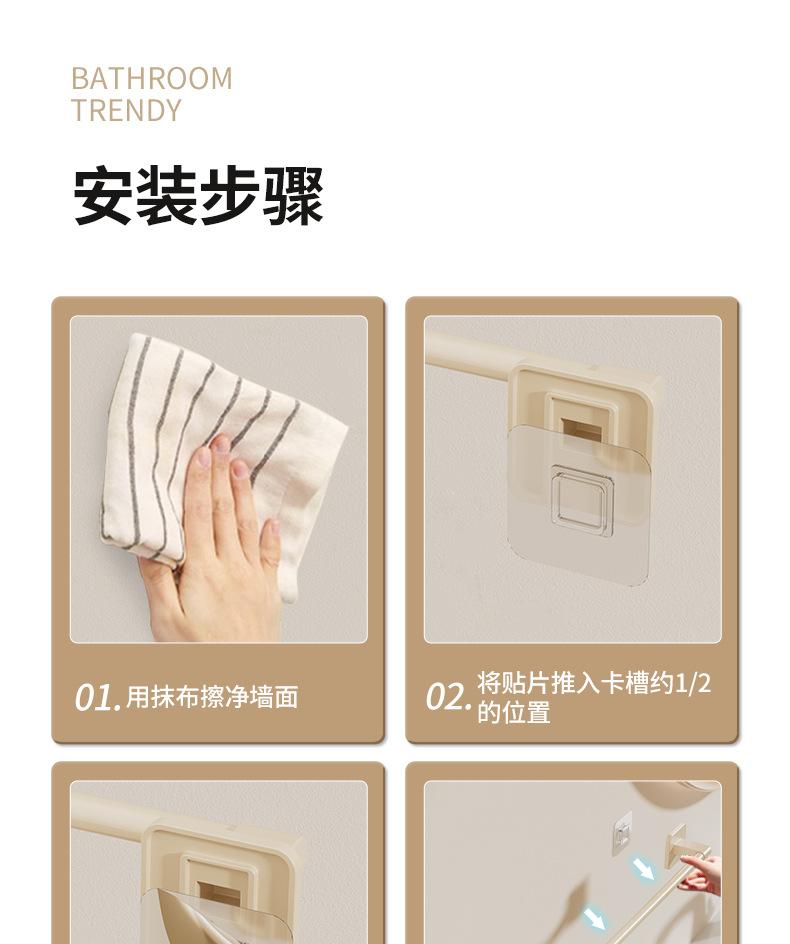 BATHROOM
TRENDY

安装步骤

01. 用抹布擦净墙面

02. 将贴片推入卡槽约1/2的位置