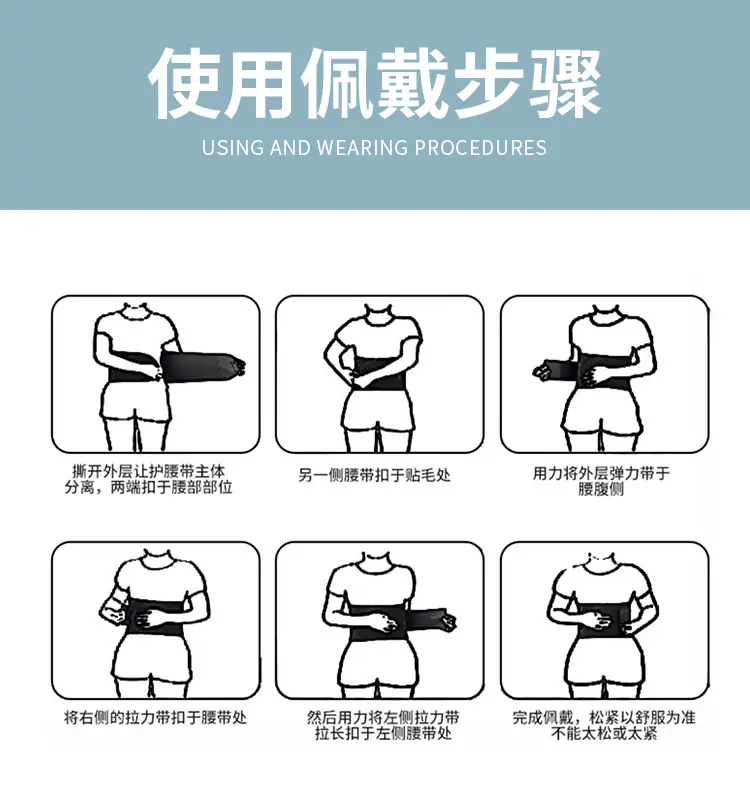 使用佩戴步骤

USING AND WEARING PROCEDURES

撕开外层让护腰带主体分离，两端扣于腰部部位

另一侧腰带扣于贴毛处

用力将外层弹力带于腰腹侧

将右侧的拉力带扣于腰带处

然后用力将左侧拉力带拉长扣于左侧腰带处

完成佩戴，松紧以舒服为准不能太松或太紧