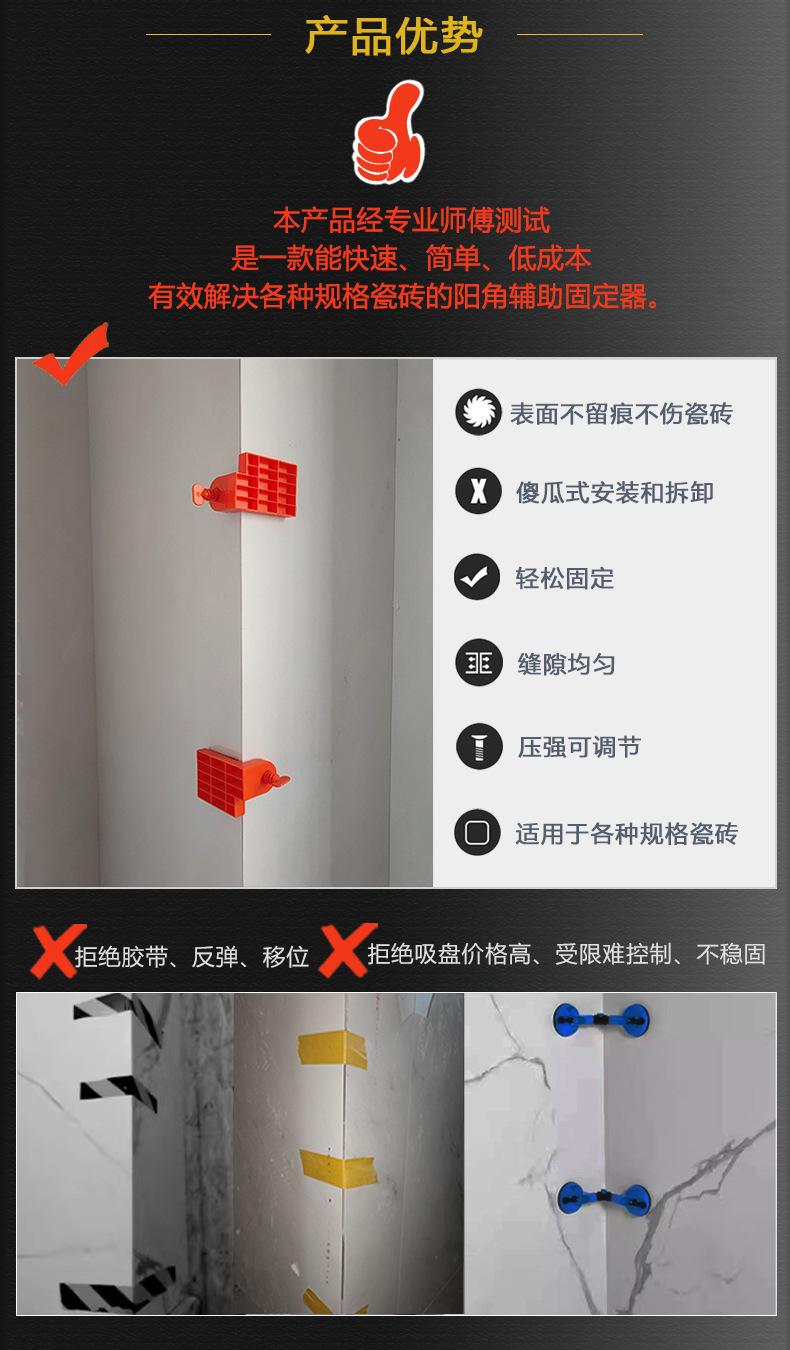 产品优势

本产品经专业师傅测试
是一款能快速、简单、低成本
有效解决各种规格瓷砖的阳角辅助固定器。

表面不留痕不伤瓷砖

傻瓜式安装和拆卸

轻松固定

缝隙均匀

压强可调节

适用于各种规格瓷砖

拒绝胶带、反弹、移位 拒绝吸盘价格高、受限难控制、不稳固