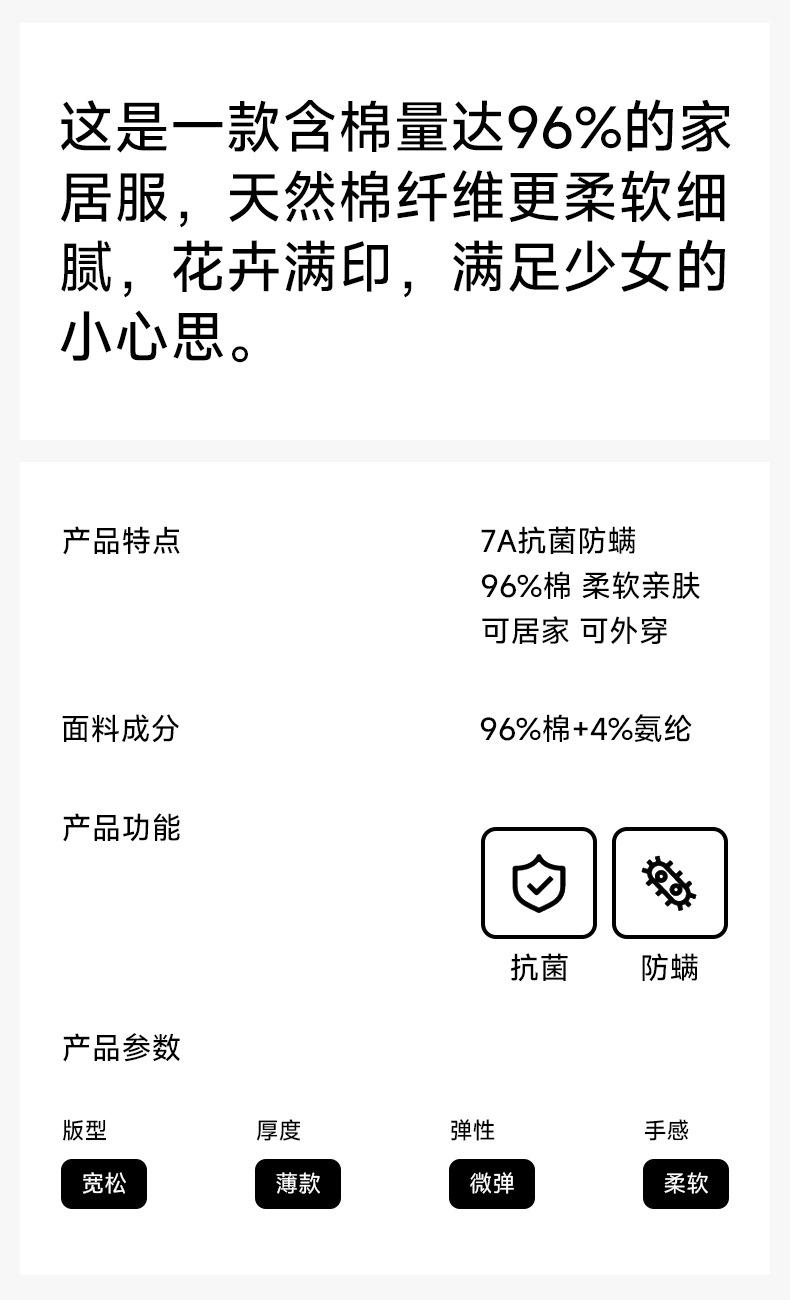 这是一款含棉量达96%的家居服，天然棉纤维更柔软细腻，花卉满印，满足少女的小心思。

产品特点

7A抗菌防螨
96%棉 柔软亲肤
可居家 可外穿

面料成分

96%棉+4%氨纶

产品功能

抗菌 防螨

产品参数

版型
宽松

厚度
薄款

弹性
微弹

手感
柔软