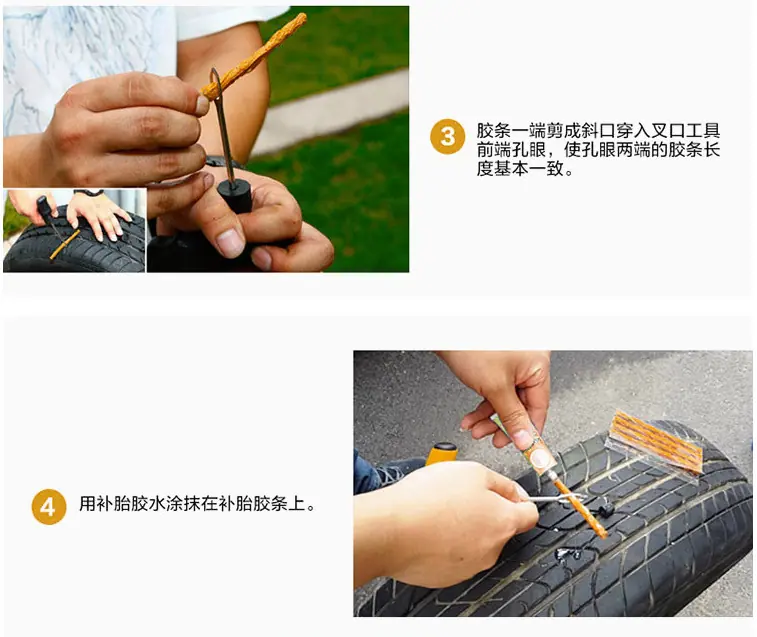 3 胶条一端剪成斜口穿入叉口工具前端孔眼，使孔眼两端的胶条长度基本一致。

4 用补胎胶水涂抹在补胎胶条上。