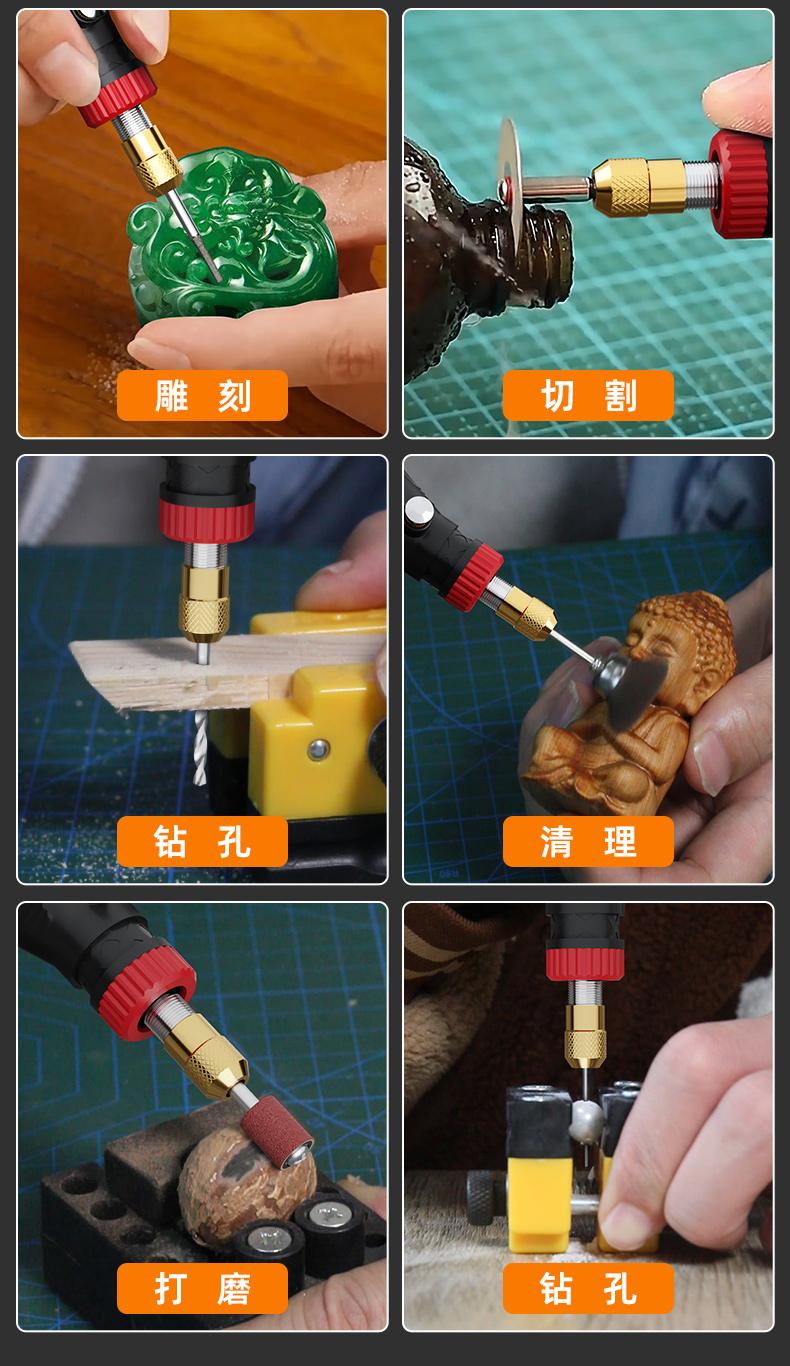 雕 刻

切 割

钻 孔

清 理

打 磨

钻 孔