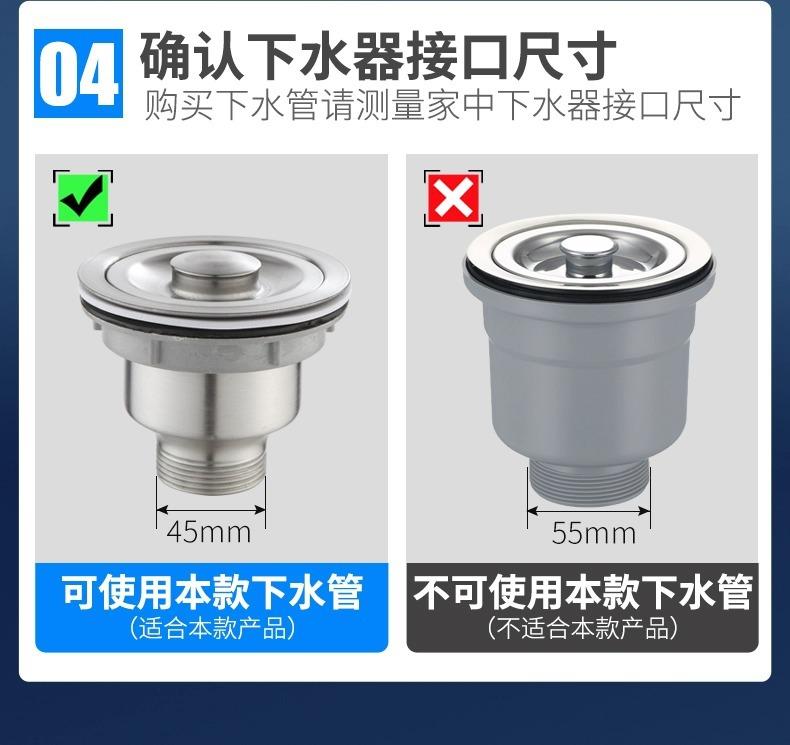 04 确认下水器接口尺寸
购买下水管请测量家中下水器接口尺寸

45mm

可使用本款下水管
(适合本款产品)

55mm

不可使用本款下水管
(不适合本款产品)