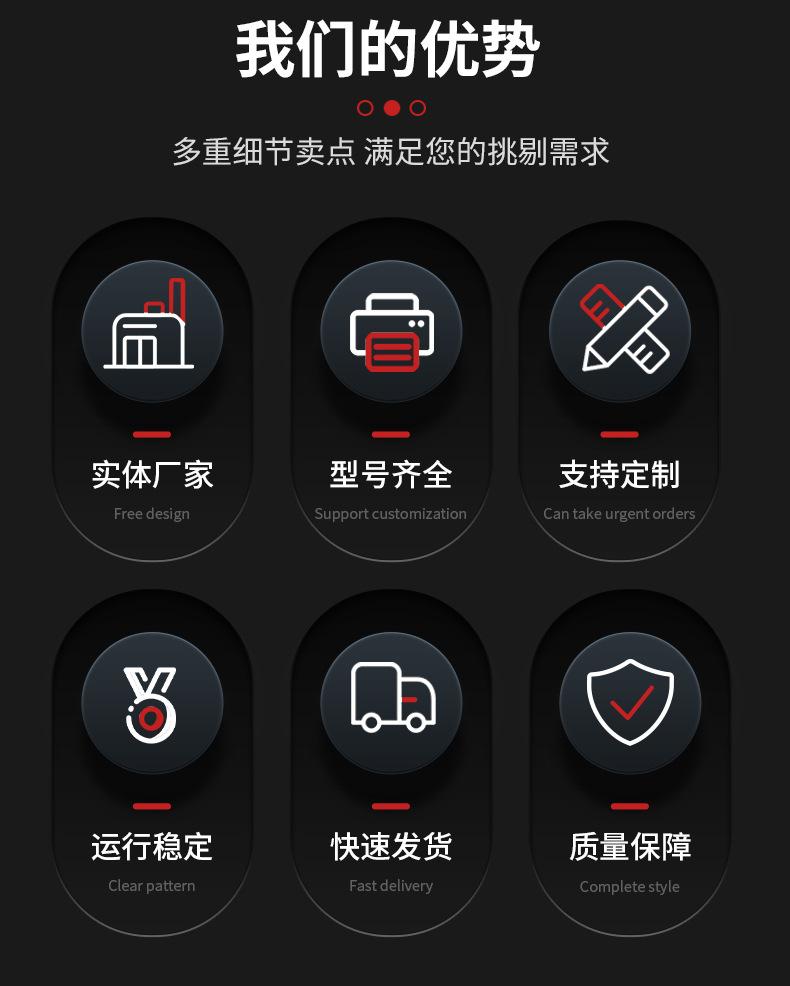 我们的优势

多重细节卖点 满足您的挑剔需求

实体厂家
Free design

型号齐全
Support customization

支持定制
Can take urgent orders

运行稳定
Clear pattern

快速发货
Fast delivery

质量保障
Complete style