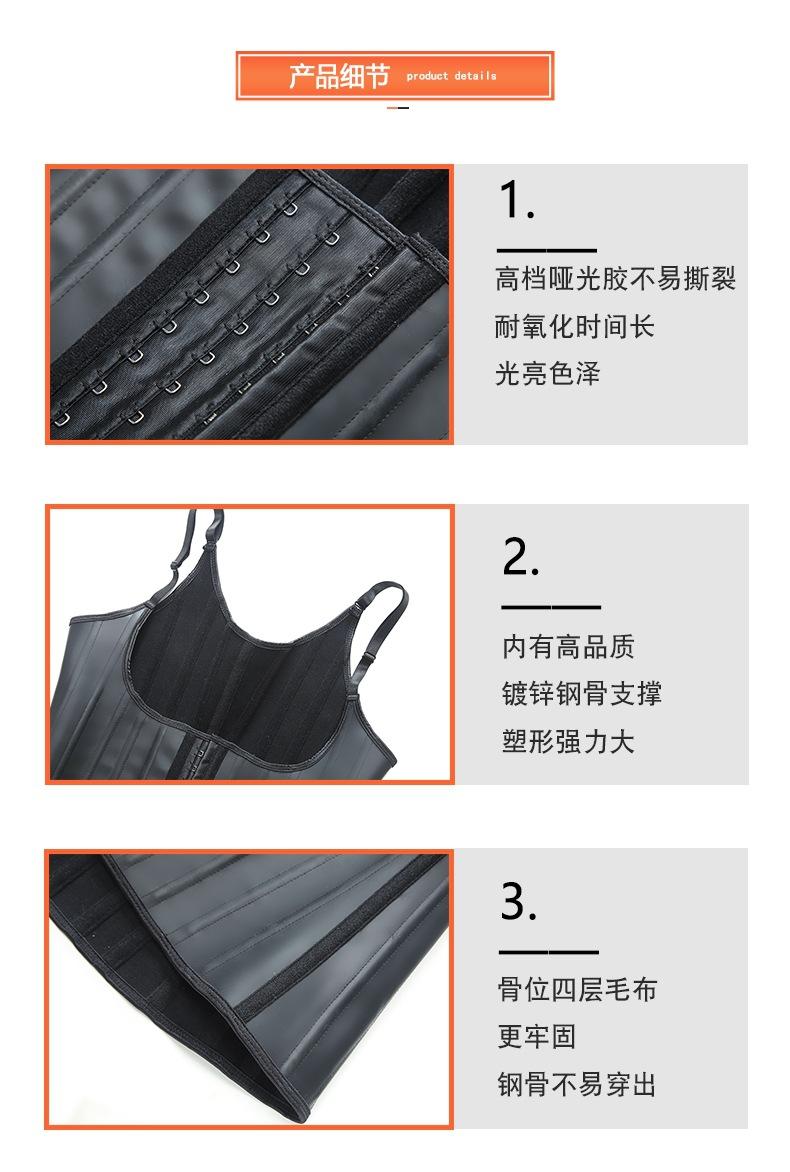 产品细节 product details

1.

高档哑光胶不易撕裂
耐氧化时间长
光亮色泽

2.

内有高品质
镀锌钢骨支撑
塑形强力大

3.

骨位四层毛布
更牢固
钢骨不易穿出